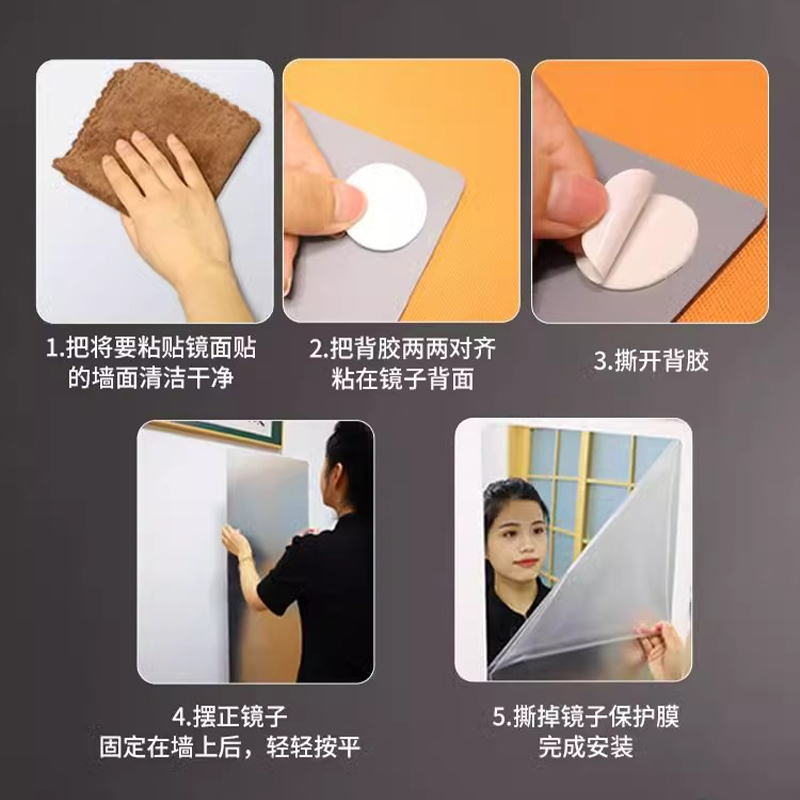 1.把将要粘贴镜面贴的墙面清洁干净

2.把背胶两两对齐粘在镜子背面

3.撕开背胶

4.摆正镜子
固定在墙上后，轻轻按平

5.撕掉镜子保护膜
完成安装