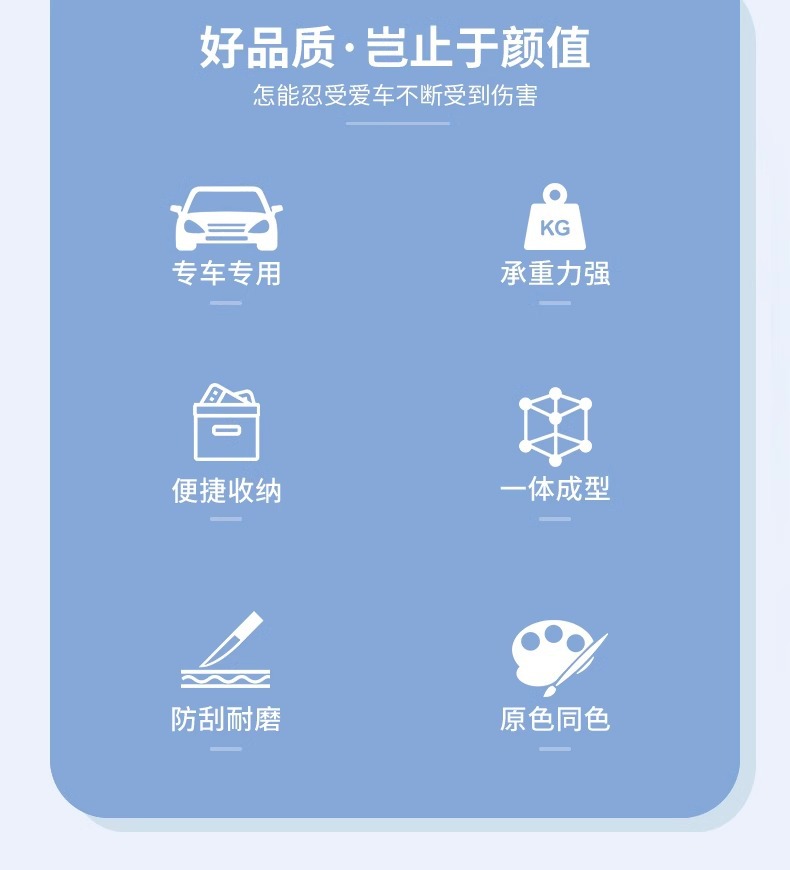 好品质·岂止于颜值
怎能忍受爱车不断受到伤害

专车专用

KG
承重力强

便捷收纳

一体成型

防刮耐磨

原色同色