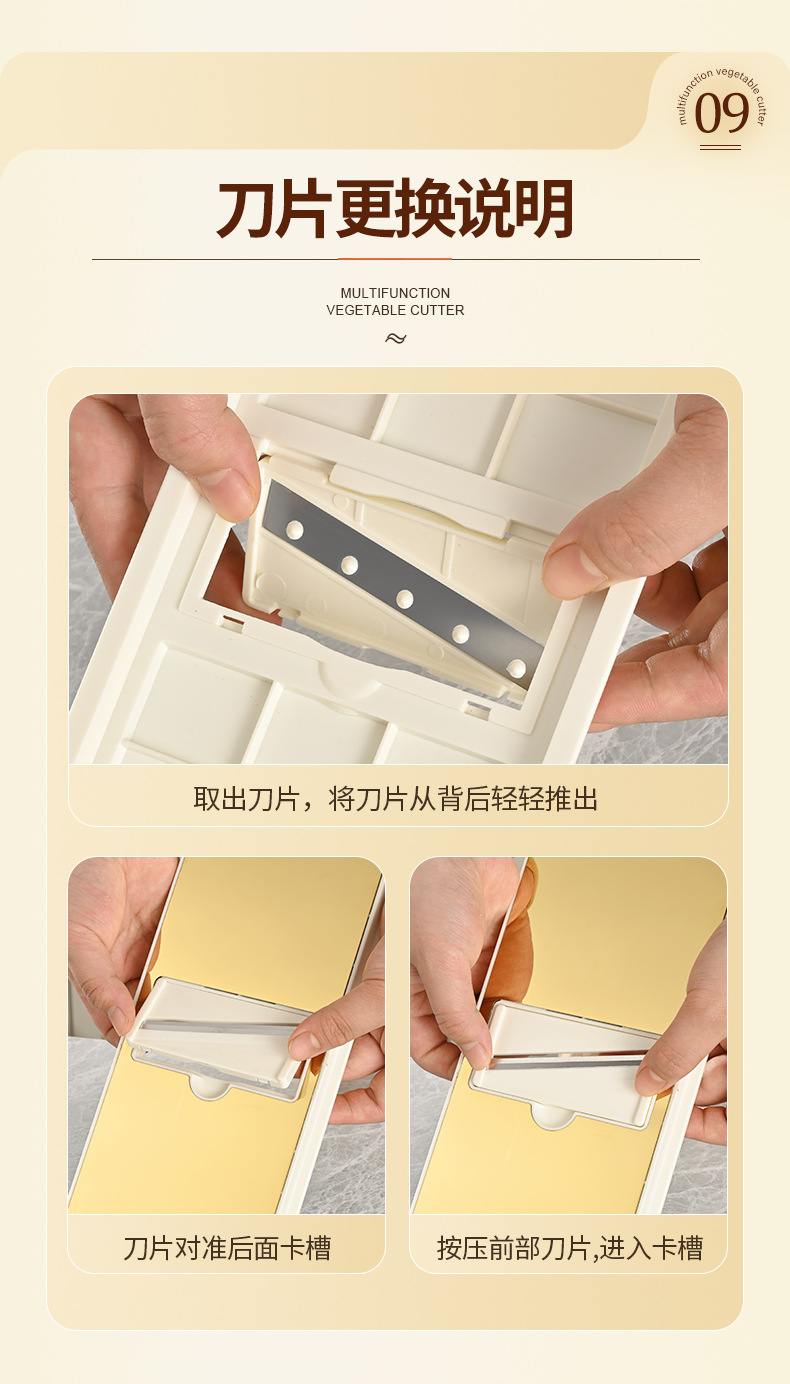 multifunction vegetable cutter
09

刀片更换说明

MULTIFUNCTION
VEGETABLE CUTTER

取出刀片，将刀片从背后轻轻推出

刀片对准后面卡槽

按压前部刀片,进入卡槽