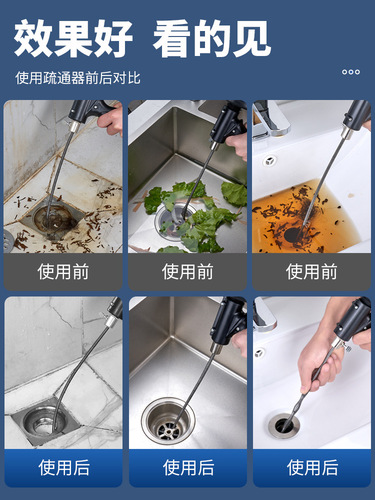 效果好 看的见

使用疏通器前后对比

使用前

使用前

使用前

使用后

使用后

使用后