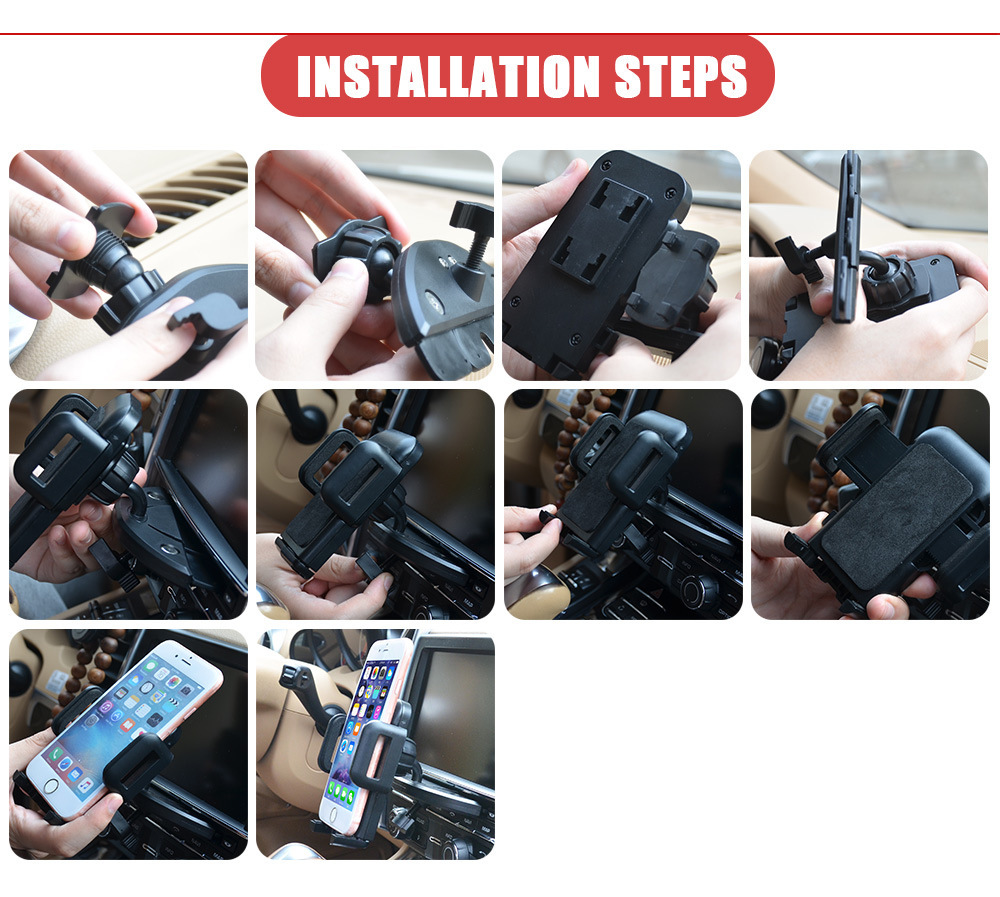 INSTALLATION STEPS