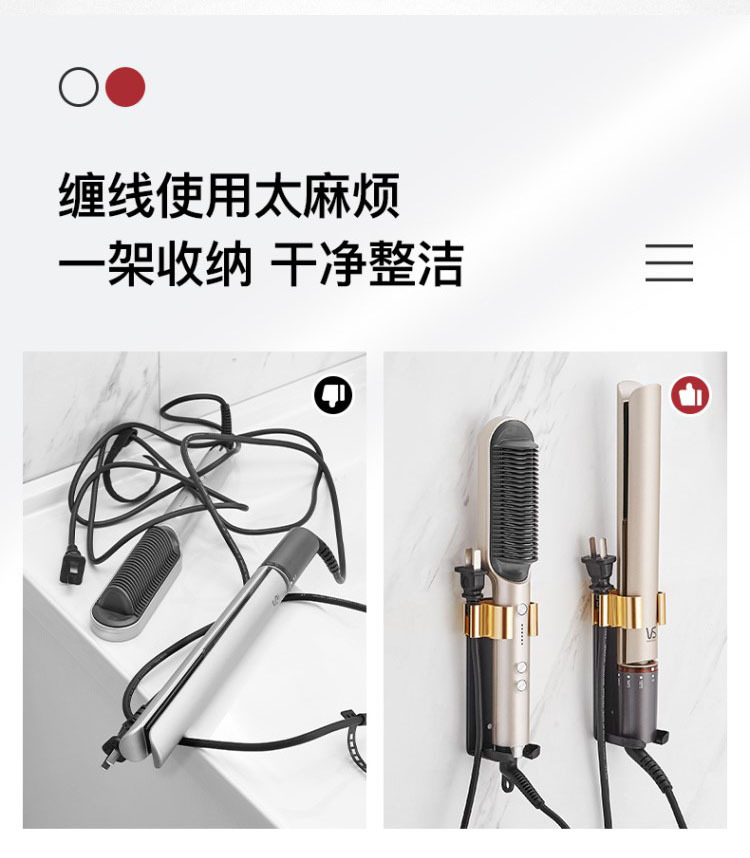 缠线使用太麻烦
一架收纳 干净整洁

VS