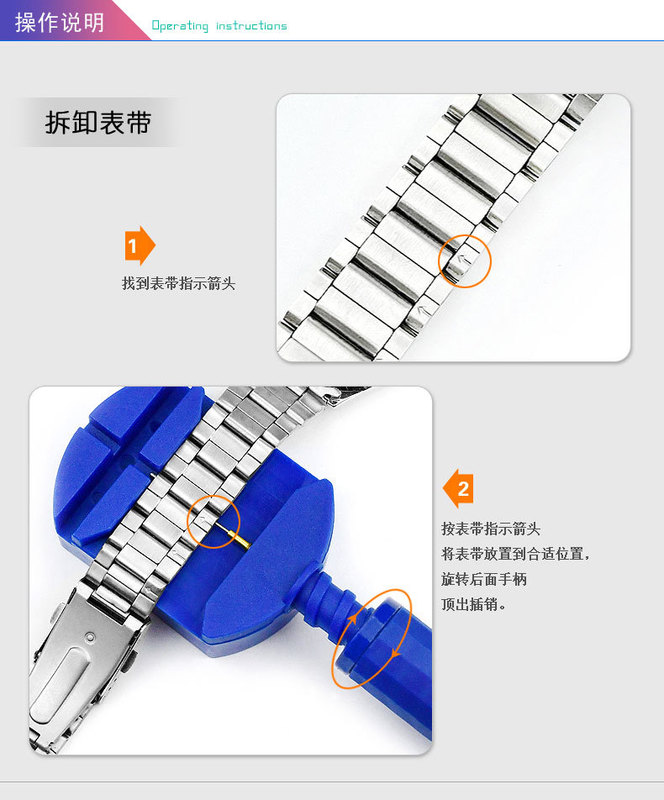 操作说明 Operating instructions

拆卸表带

1
找到表带指示箭头

2
按表带指示箭头
将表带放置到合适位置，
旋转后面手柄
顶出插销。