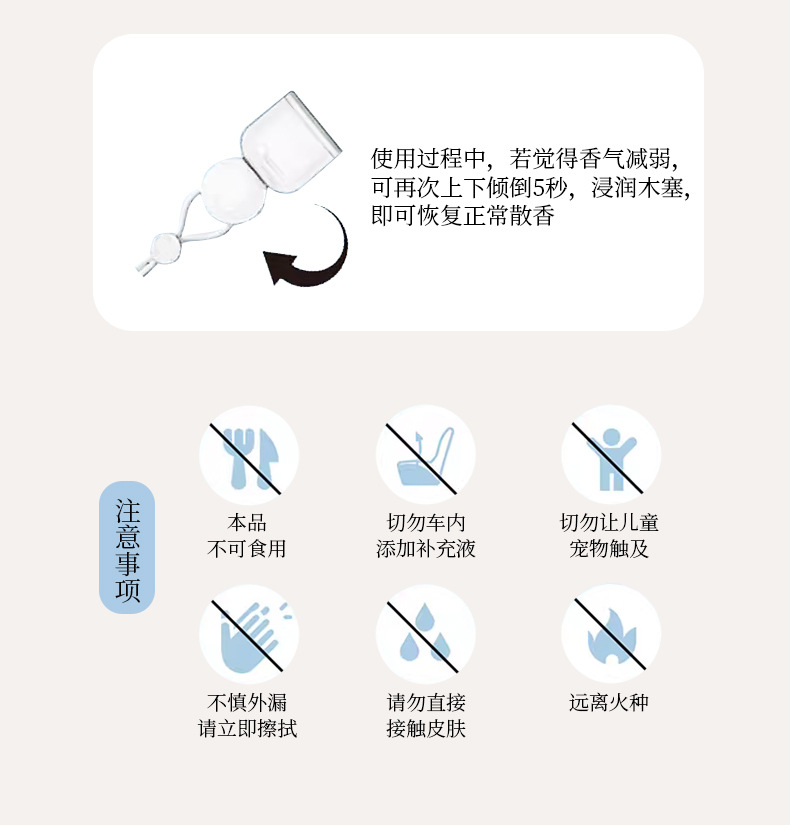 使用过程中，若觉得香气减弱，可再次上下倾倒5秒，浸润木塞，即可恢复正常散香

注意事项

本品
不可食用

切勿车内
添加补充液

切勿让儿童
宠物触及

不慎外漏
请立即擦拭

请勿直接
接触皮肤

远离火种