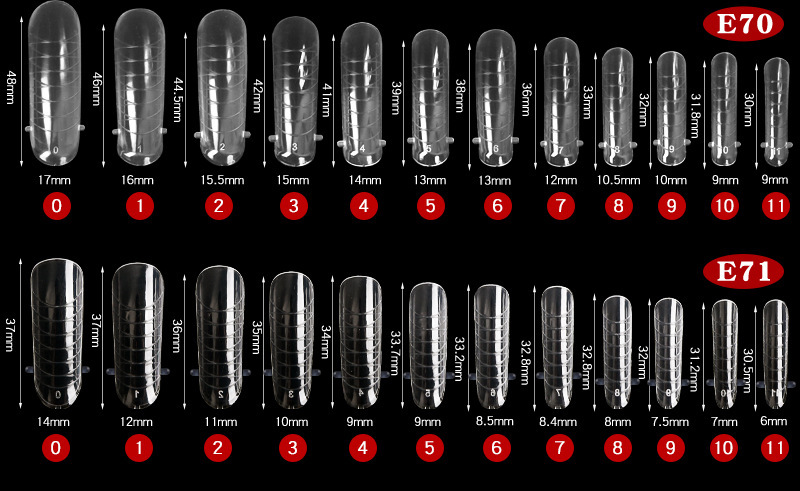 E70

48mm 46mm 44.5mm 42mm 41mm 39mm 38mm 36mm 33mm 32mm 31.8mm 30mm

0 1 2 3 4 5 6 7 8 9 10 11

17mm 16mm 15.5mm 15mm 14mm 13mm 13mm 12mm 10.5mm 10mm 9mm 9mm

0 1 2 3 4 5 6 7 8 9 10 11

E71

37mm 37mm 36mm 35mm 34mm 33.7mm 33.2mm 32.8mm 32.8mm 32mm 31.2mm 30.5mm

0 1 2 3 4 5 6 7 8 9 10 11

14mm 12mm 11mm 10mm 9mm 9mm 8.5mm 8.4mm 8mm 7.5mm 7mm 6mm

0 1 2 3 4 5 6 7 8 9 10 11