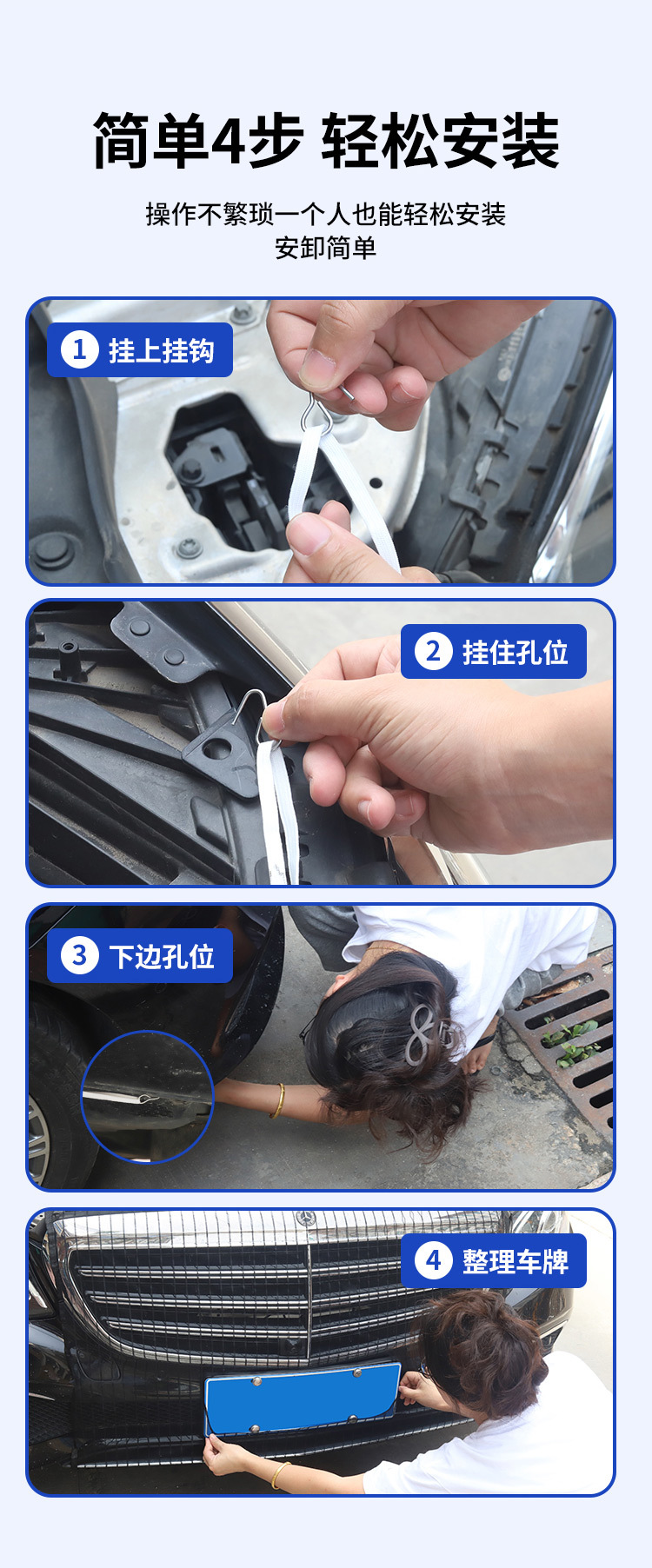 简单4步 轻松安装

操作不繁琐一个人也能轻松安装
安卸简单

1 挂上挂钩

2 挂住孔位

3 下边孔位

4 整理车牌