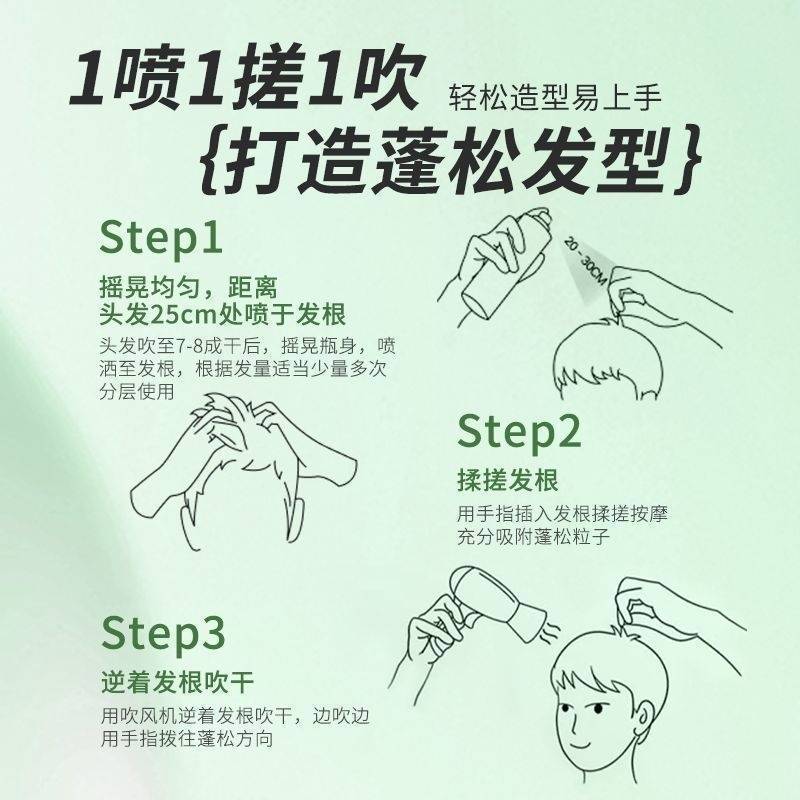 1喷1搓1吹 轻松造型易上手
{打造蓬松发型}

Step1
摇晃均匀，距离头发25cm处喷于发根
头发吹至7-8成干后，摇晃瓶身，喷洒至发根，根据发量适当少量多次分层使用

20 - 30CM

Step2
揉搓发根
用手指插入发根揉搓按摩充分吸附蓬松粒子

Step3
逆着发根吹干
用吹风机逆着发根吹干，边吹边用手指拨往蓬松方向