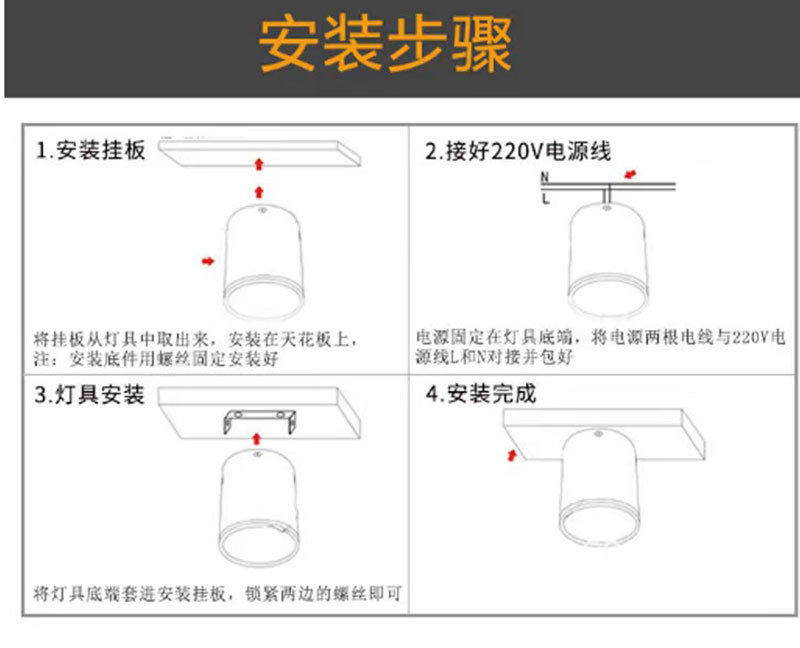 安装步骤

1.安装挂板

将挂板从灯具中取出来，安装在天花板上，注：安装底件用螺丝固定安装好

2.接好220V电源线

N
L

电源固定在灯具底端，将电源两根电线与220V电源线L和N对接并包好

3.灯具安装

将灯具底端套进安装挂板，锁紧两边的螺丝即可

4.安装完成