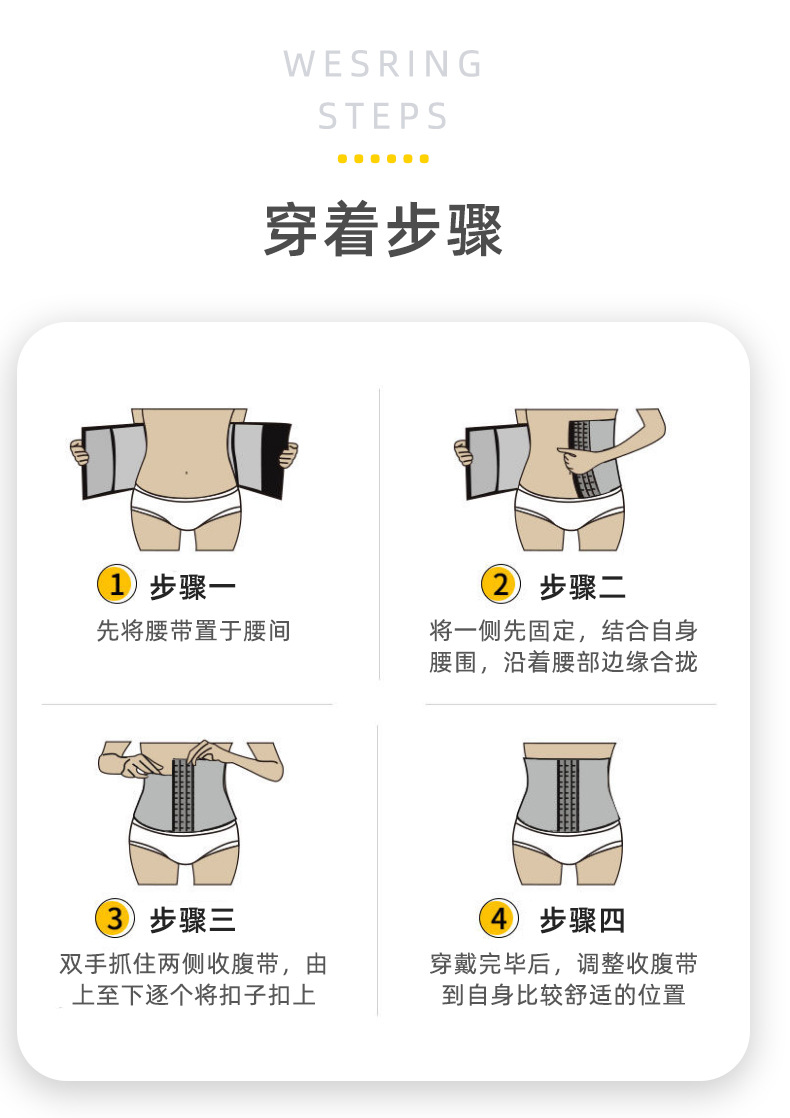 WESRING
STEPS

穿着步骤

1 步骤一
先将腰带置于腰间

2 步骤二
将一侧先固定，结合自身腰围，沿着腰部边缘合拢

3 步骤三
双手抓住两侧收腹带，由上至下逐个将扣子扣上

4 步骤四
穿戴完毕后，调整收腹带到自身比较舒适的位置