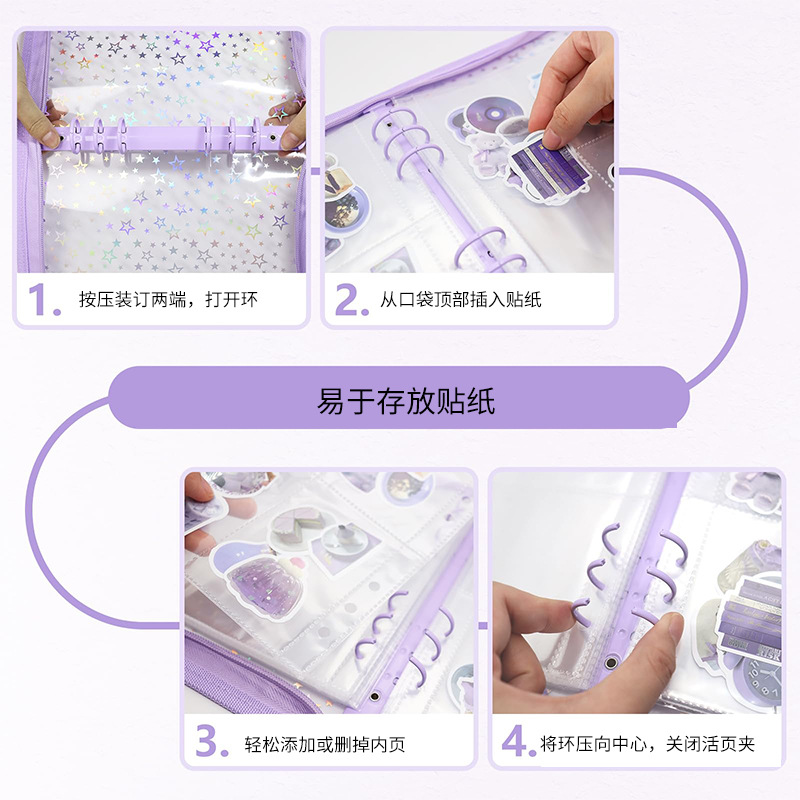 1. 按压装订两端，打开环

2. 从口袋顶部插入贴纸

易于存放贴纸

3. 轻松添加或删掉内页

4. 将环压向中心，关闭活页夹