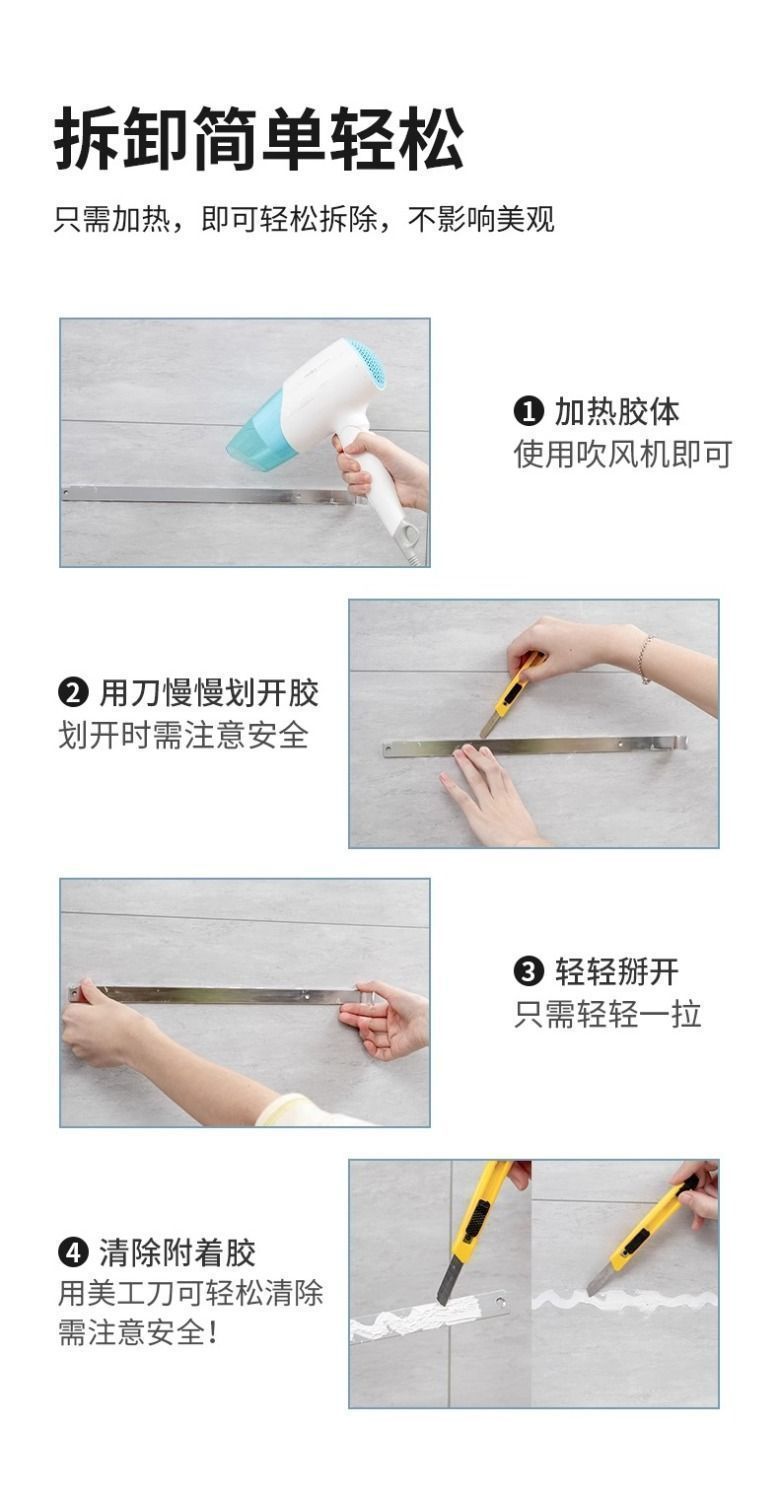 拆卸简单轻松

只需加热，即可轻松拆除，不影响美观

❶ 加热胶体
使用吹风机即可

❷ 用刀慢慢划开胶
划开时需注意安全

❸ 轻轻掰开
只需轻轻一拉

❹ 清除附着胶
用美工刀可轻松清除
需注意安全！