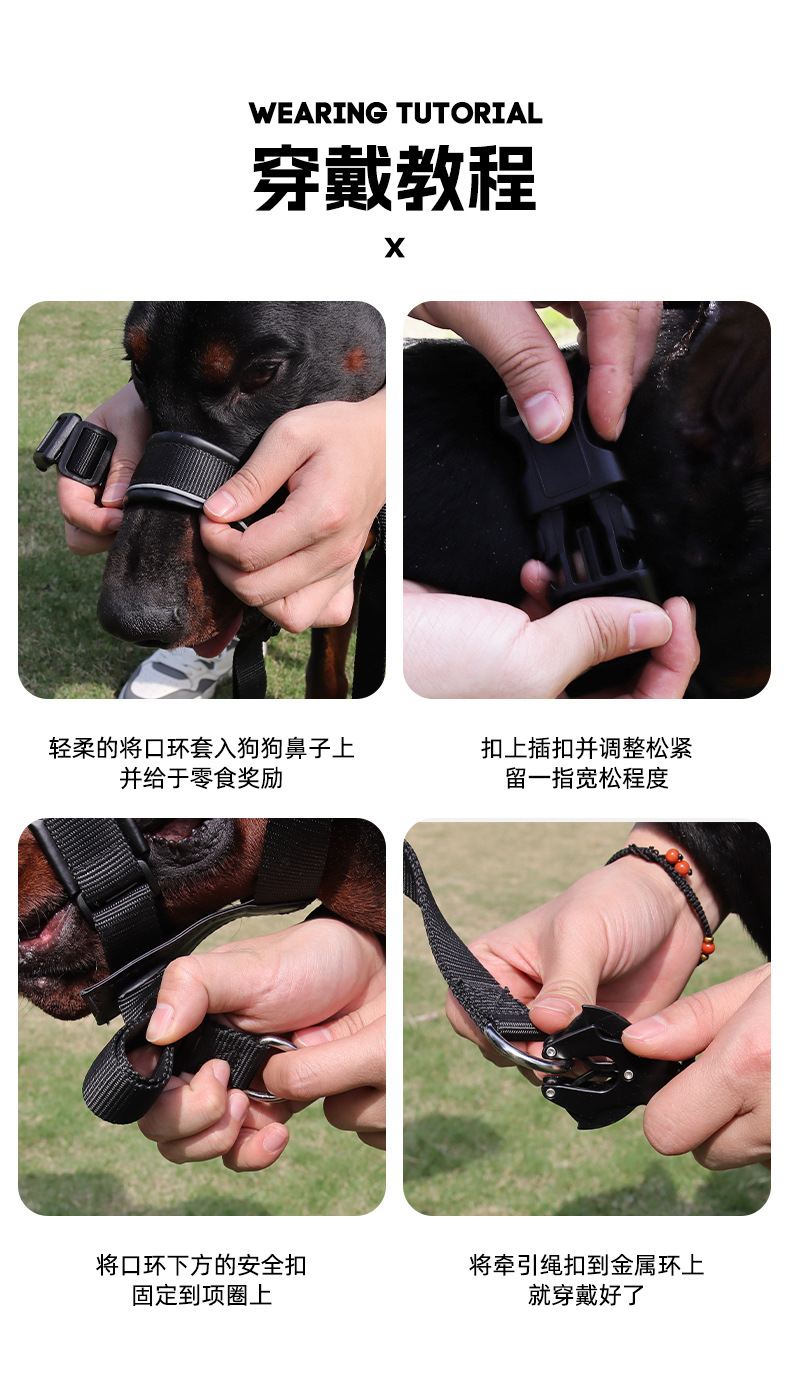 WEARING TUTORIAL
穿戴教程
X

轻柔的将口环套入狗狗鼻子上
并给于零食奖励

扣上插扣并调整松紧
留一指宽松程度

将口环下方的安全扣
固定到项圈上

将牵引绳扣到金属环上
就穿戴好了