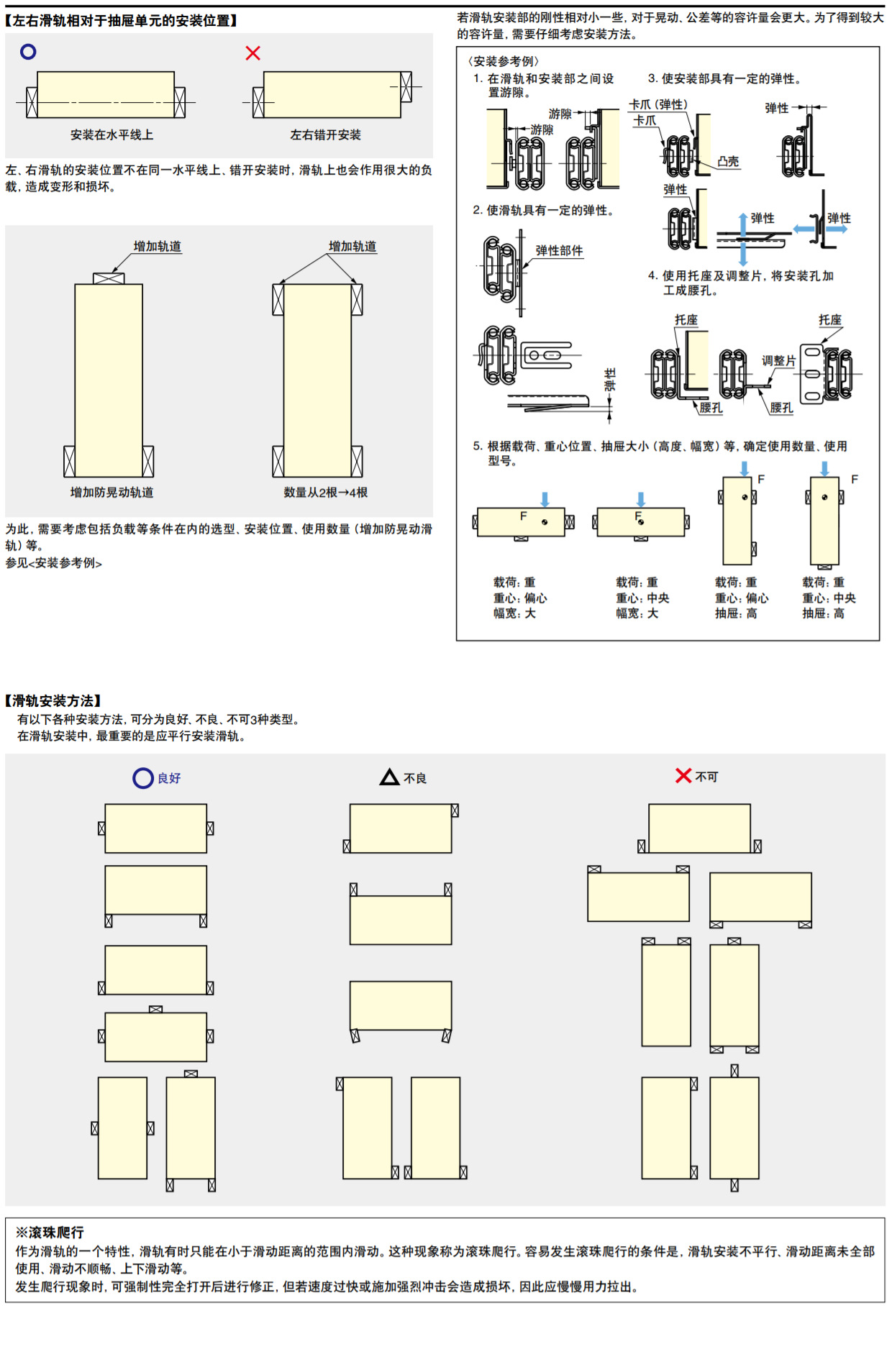 【左右滑轨相对于抽屉单元的安装位置】

安装在水平线上

左右错开安装

左、右滑轨的安装位置不在同一水平线上、错开安装时，滑轨上也会作用很大的负载，造成变形和损坏。

增加轨道

增加轨道

增加防晃动轨道

数量从2根→4根

为此，需要考虑包括负载等条件在内的选型、安装位置、使用数量（增加防晃动滑轨）等。
参见<安装参考例>

若滑轨安装部的刚性相对小一些，对于晃动、公差等的容许量会更大。为了得到较大的容许量，需要仔细考虑安装方法。

〈安装参考例〉
1. 在滑轨和安装部之间设置游隙。

游隙
游隙

2. 使滑轨具有一定的弹性。

弹性部件

弹性

3. 使安装部具有一定的弹性。

卡爪（弹性）
卡爪
凸壳
弹性
弹性
弹性
弹性

4. 使用托座及调整片，将安装孔加工成腰孔。

托座
托座
调整片
腰孔
腰孔

5. 根据载荷、重心位置、抽屉大小（高度、幅宽）等，确定使用数量、使用型号。

F
F
F
F

载荷：重
重心：偏心
幅宽：大

载荷：重
重心：中央
幅宽：大

载荷：重
重心：偏心
抽屉：高

载荷：重
重心：中央
抽屉：高

【滑轨安装方法】
有以下各种安装方法，可分为良好、不良、不可3种类型。
在滑轨安装中，最重要的是应平行安装滑轨。

良好

不良

不可

※滚珠爬行
作为滑轨的一个特性，滑轨有时只能在小于滑动距离的范围内滑动。这种现象称为滚珠爬行。容易发生滚珠爬行的条件是，滑轨安装不平行、滑动距离未全部使用、滑动不顺畅、上下滑动等。
发生爬行现象时，可强制性完全打开后进行修正，但若速度过快或施加强烈冲击会造成损坏，因此应慢慢用力拉出。