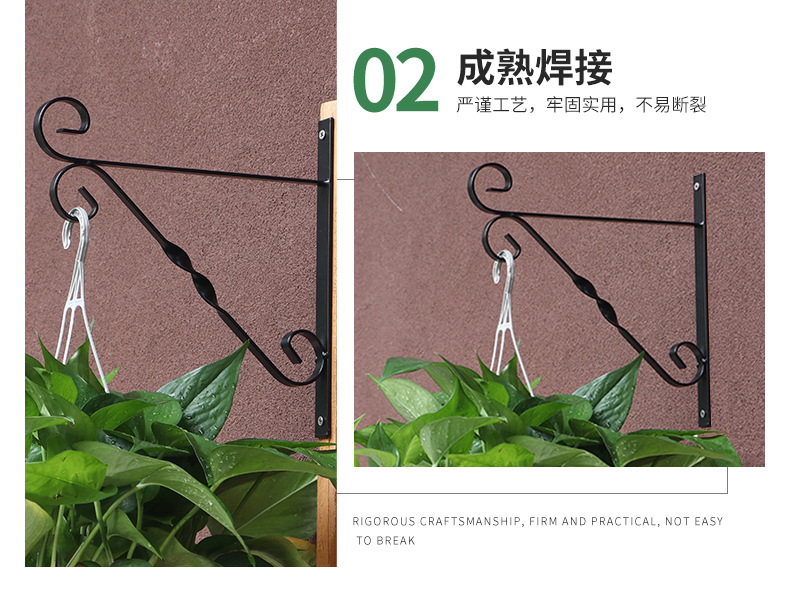 02 成熟焊接

严谨工艺，牢固实用，不易断裂

RIGOROUS CRAFTSMANSHIP, FIRM AND PRACTICAL, NOT EASY TO BREAK