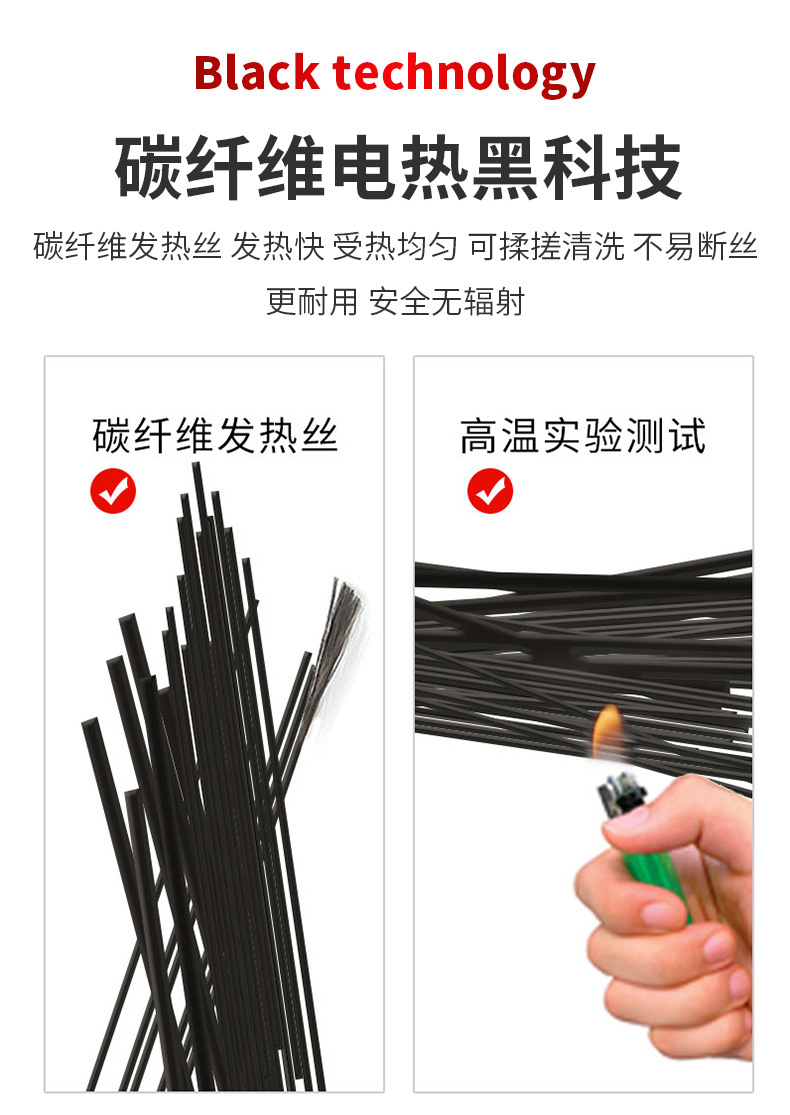 Black technology

碳纤维电热黑科技

碳纤维发热丝 发热快 受热均匀 可揉搓清洗 不易断丝 更耐用 安全无辐射

碳纤维发热丝

高温实验测试