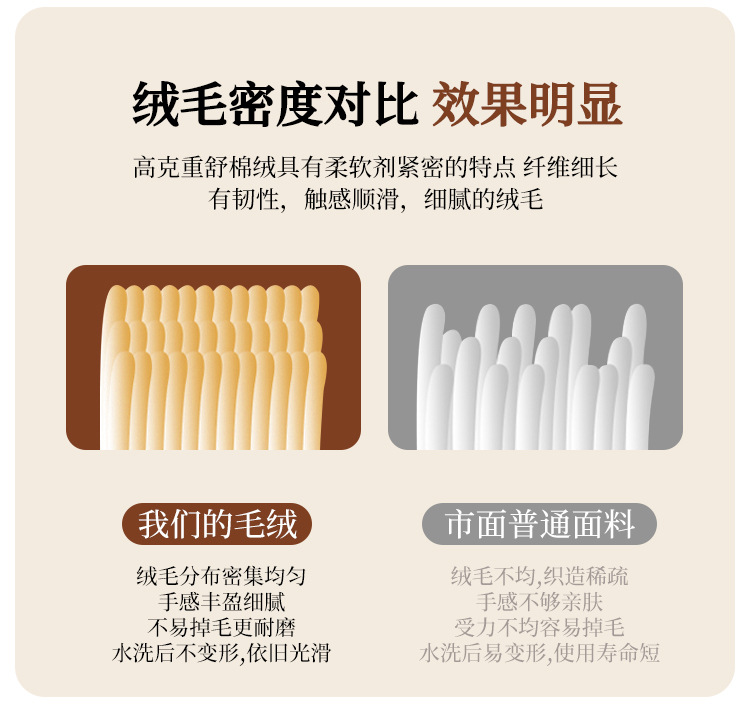 绒毛密度对比 效果明显

高克重舒棉绒具有柔软剂紧密的特点 纤维细长
有韧性，触感顺滑，细腻的绒毛

我们的毛绒

绒毛分布密集均匀
手感丰盈细腻
不易掉毛更耐磨
水洗后不变形,依旧光滑

市面普通面料

绒毛不均,织造稀疏
手感不够亲肤
受力不均容易掉毛
水洗后易变形,使用寿命短