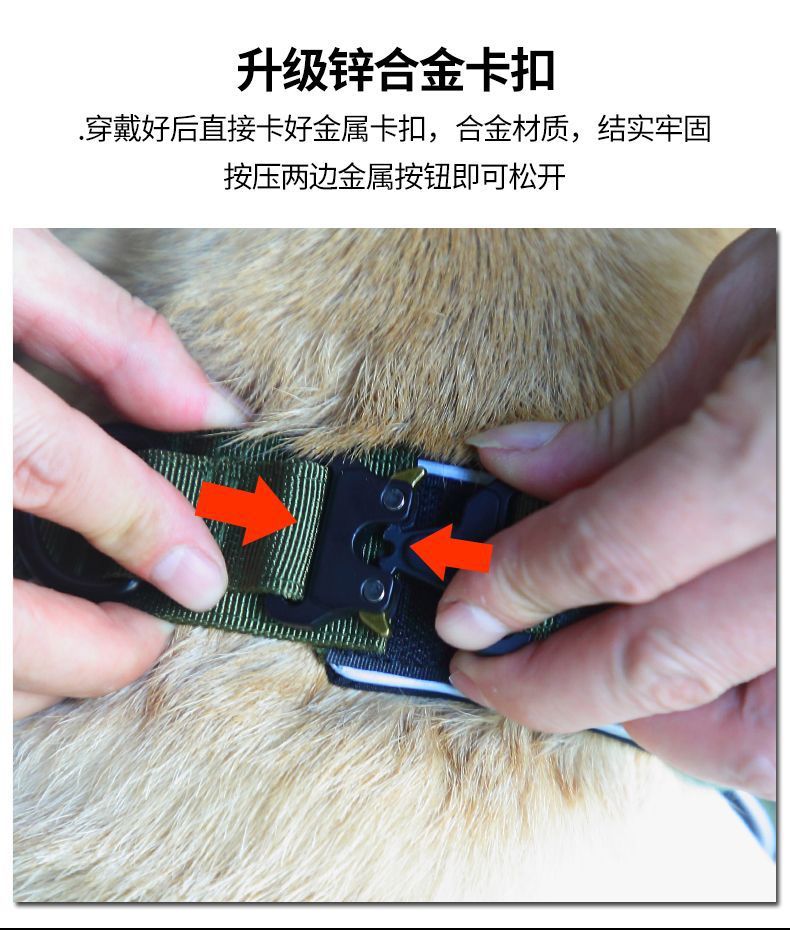 升级锌合金卡扣

.穿戴好后直接卡好金属卡扣，合金材质，结实牢固

按压两边金属按钮即可松开