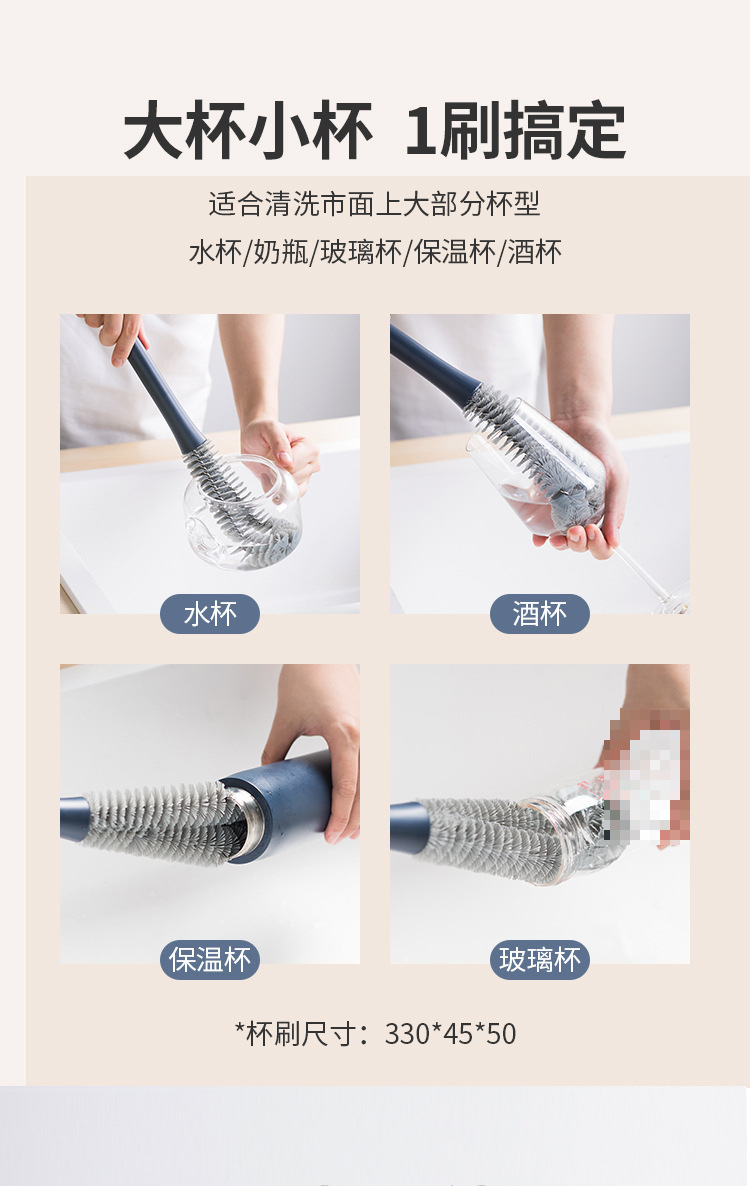 大杯小杯 1刷搞定

适合清洗市面上大部分杯型

水杯/奶瓶/玻璃杯/保温杯/酒杯

水杯

酒杯

保温杯

玻璃杯

*杯刷尺寸：330*45*50