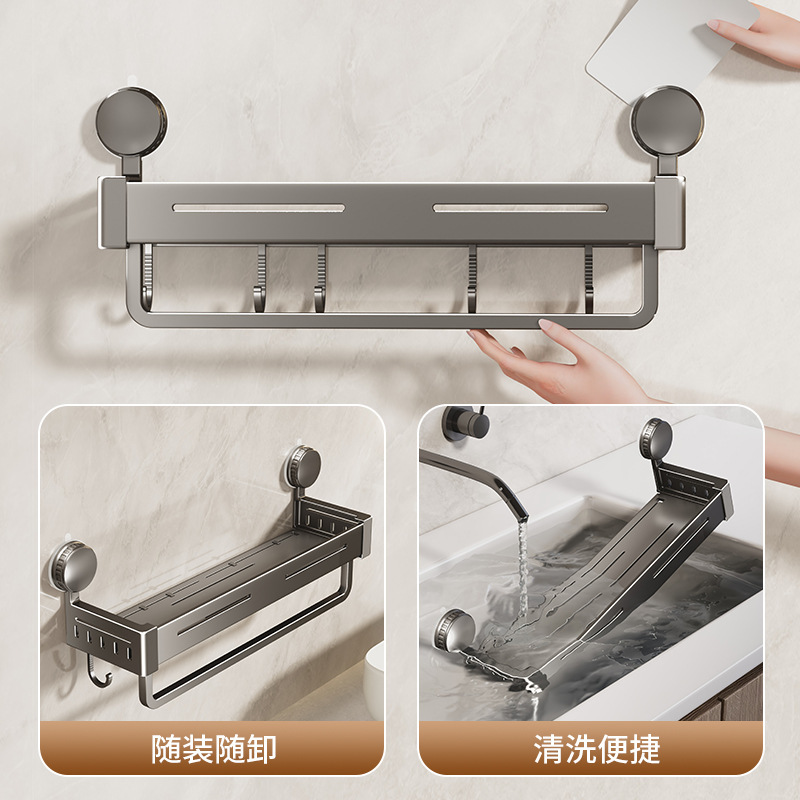 随装随卸

清洗便捷