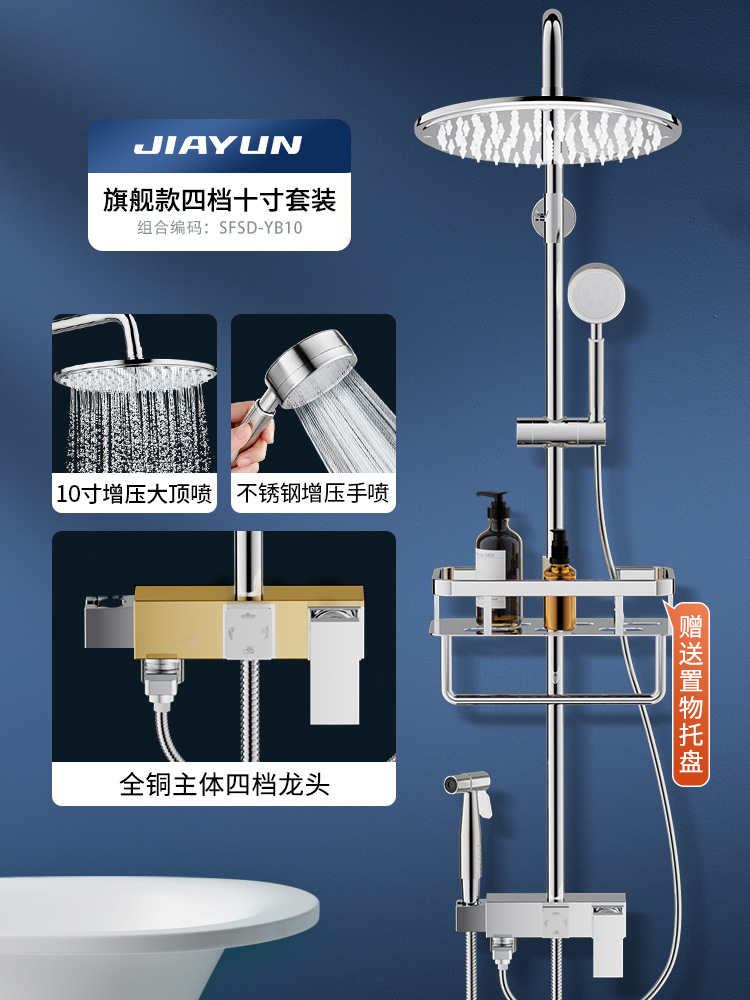 JIAYUN

旗舰款四档十寸套装

组合编码：SFSD-YB10

10寸增压大顶喷

不锈钢增压手喷

全铜主体四档龙头

赠送置物托盘