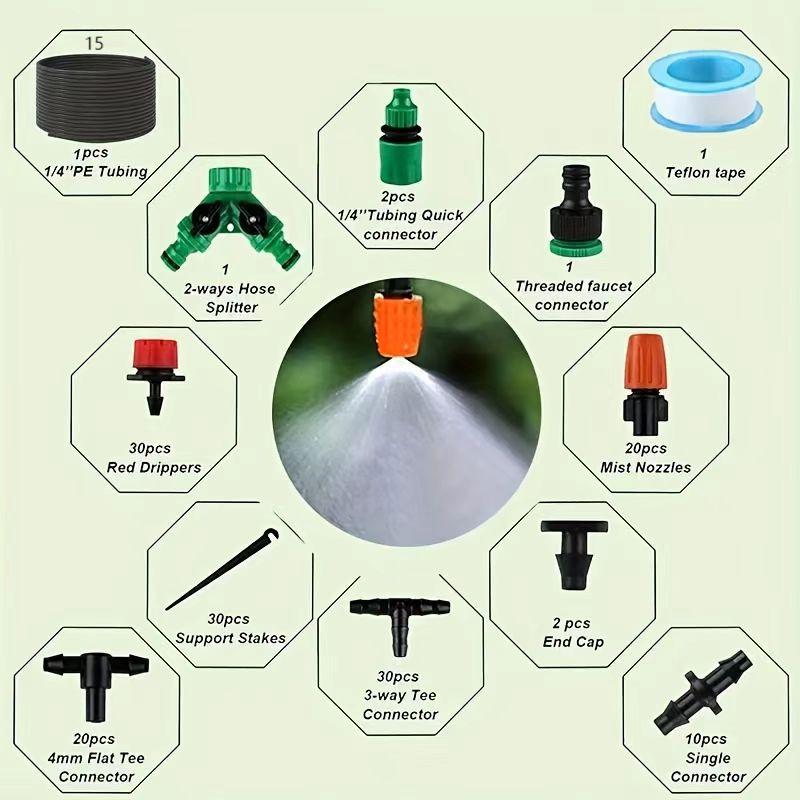 15
1pcs
1/4''PE Tubing

2pcs
1/4''Tubing Quick connector

1
Teflon tape

1
2-ways Hose Splitter

1
Threaded faucet connector

30pcs
Red Drippers

20pcs
Mist Nozzles

30pcs
Support Stakes

2 pcs
End Cap

30pcs
3-way Tee Connector

20pcs
4mm Flat Tee Connector

10pcs
Single Connector