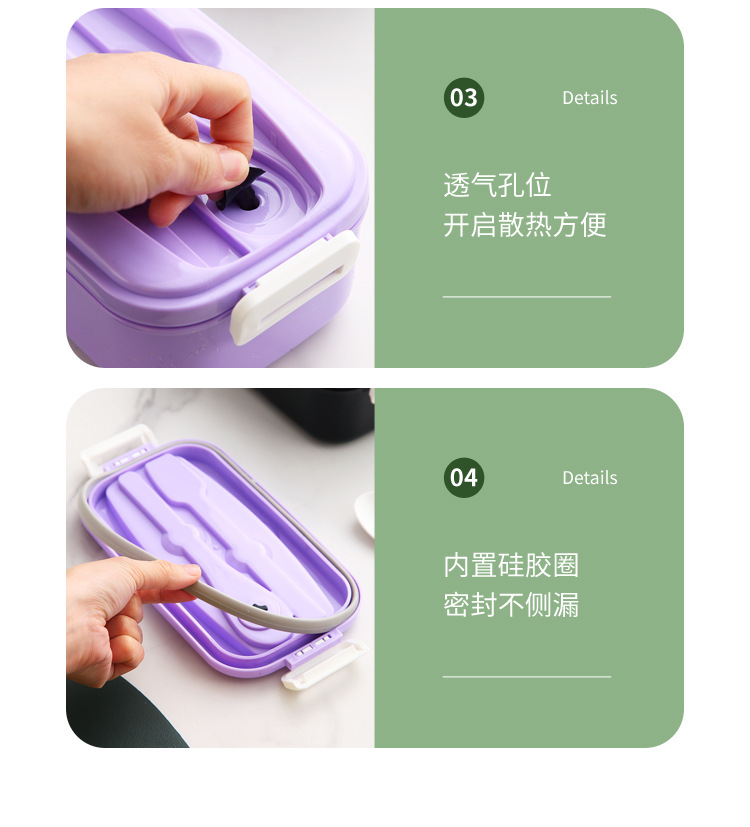 03 Details

透气孔位
开启散热方便

04 Details

内置硅胶圈
密封不侧漏