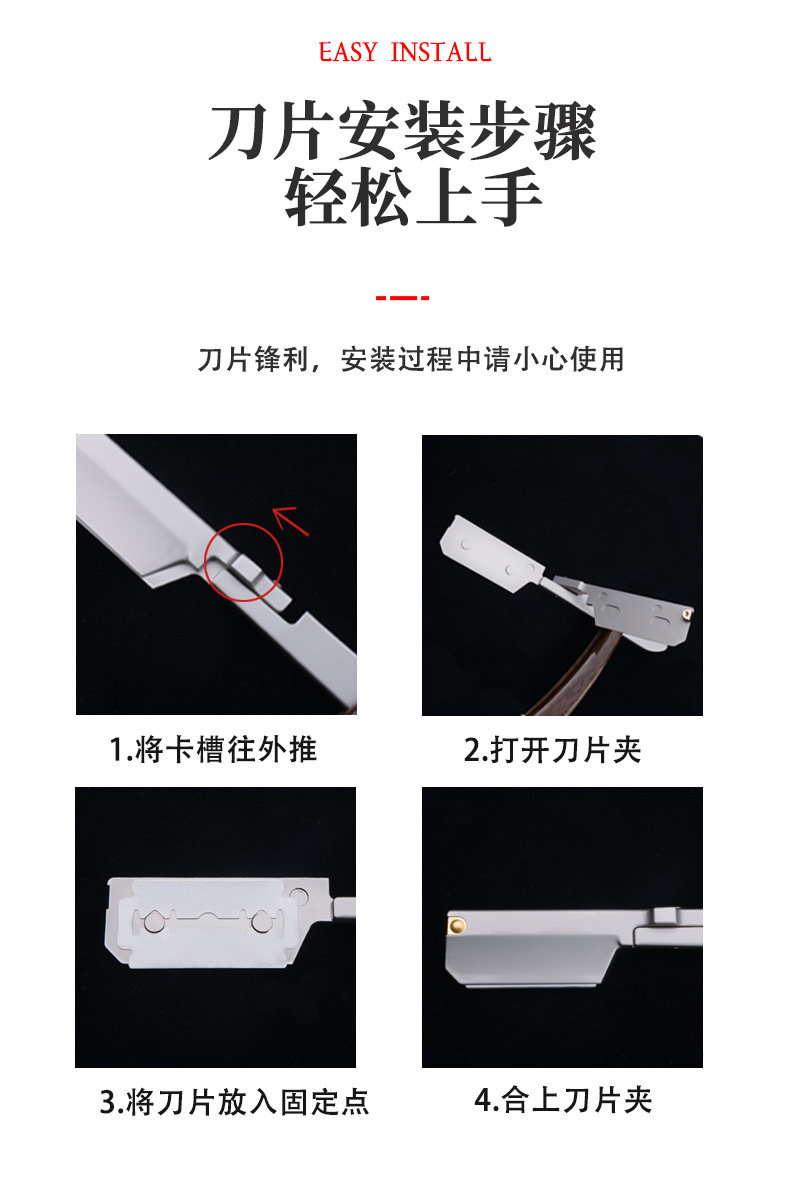 EASY INSTALL

刀片安装步骤
轻松上手

刀片锋利，安装过程中请小心使用

1.将卡槽往外推

2.打开刀片夹

3.将刀片放入固定点

4.合上刀片夹