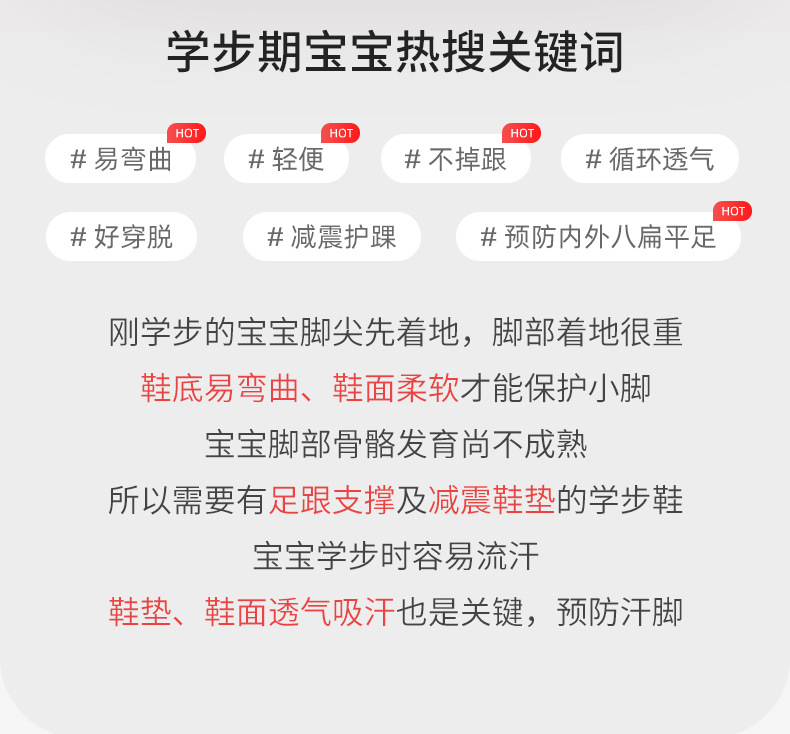 学步期宝宝热搜关键词

HOT
# 易弯曲

HOT
# 轻便

HOT
# 不掉跟

# 循环透气

# 好穿脱

# 减震护踝

HOT
# 预防内外八扁平足

刚学步的宝宝脚尖先着地，脚部着地很重

鞋底易弯曲、鞋面柔软才能保护小脚

宝宝脚部骨骼发育尚不成熟

所以需要有足跟支撑及减震鞋垫的学步鞋

宝宝学步时容易流汗

鞋垫、鞋面透气吸汗也是关键，预防汗脚