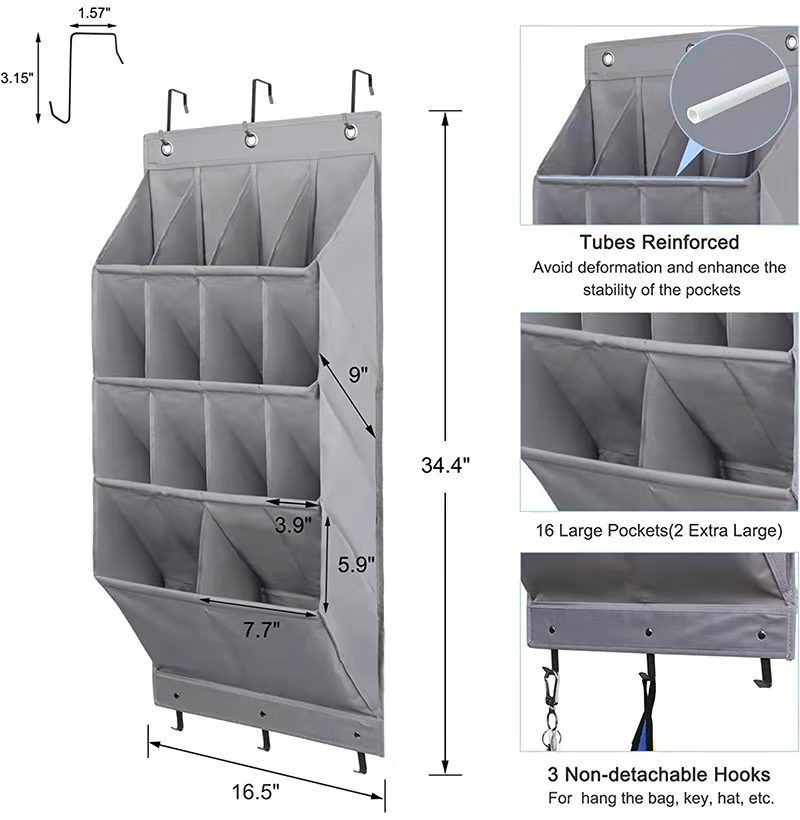 1.57"

3.15"

9"

34.4"

3.9"

5.9"

7.7"

16.5"

Tubes Reinforced
Avoid deformation and enhance the stability of the pockets

16 Large Pockets(2 Extra Large)

3 Non-detachable Hooks
For hang the bag, key, hat, etc.