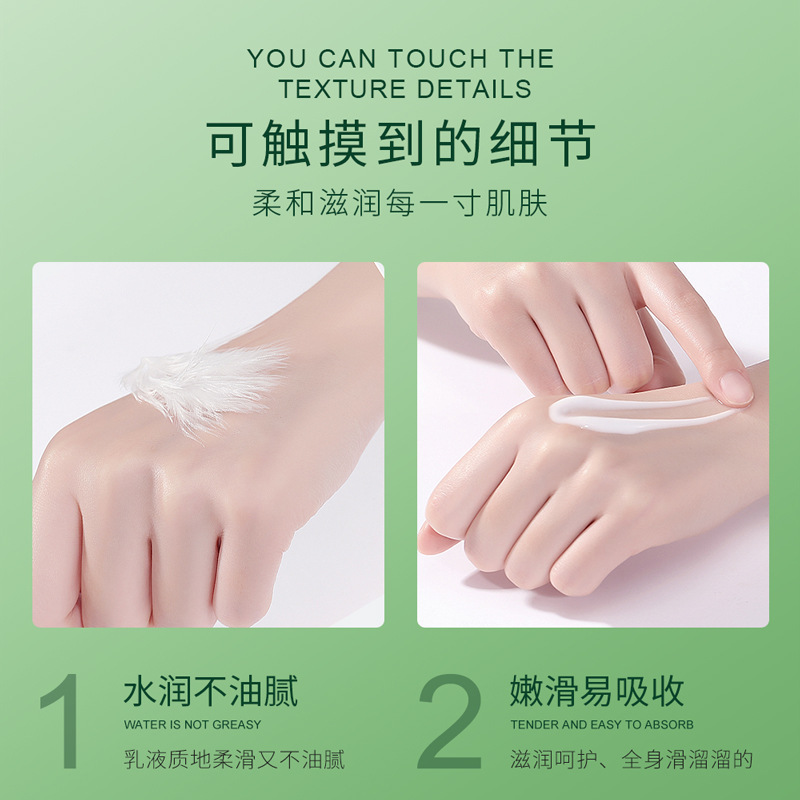 YOU CAN TOUCH THE TEXTURE DETAILS

可触摸到的细节

柔和滋润每一寸肌肤

1

水润不油腻

WATER IS NOT GREASY

乳液质地柔滑又不油腻

2

嫩滑易吸收

TENDER AND EASY TO ABSORB

滋润呵护、全身滑溜溜的