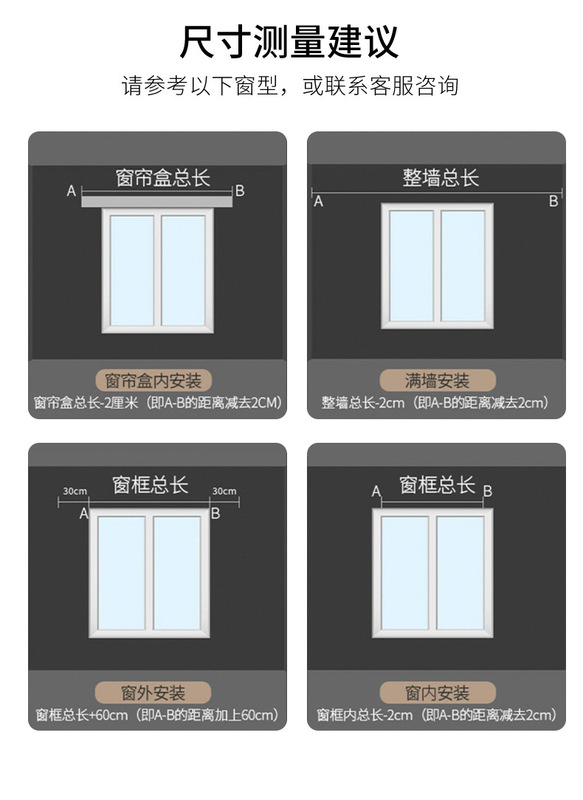 尺寸测量建议

请参考以下窗型，或联系客服咨询

窗帘盒总长
A B
窗帘盒内安装
窗帘盒总长-2厘米（即A-B的距离减去2CM）

整墙总长
A B
满墙安装
整墙总长-2cm（即A-B的距离减去2cm）

窗框总长
30cm 30cm
A B
窗外安装
窗框总长+60cm（即A-B的距离加上60cm）

窗框总长
A B
窗内安装
窗框内总长-2cm（即A-B的距离减去2cm）