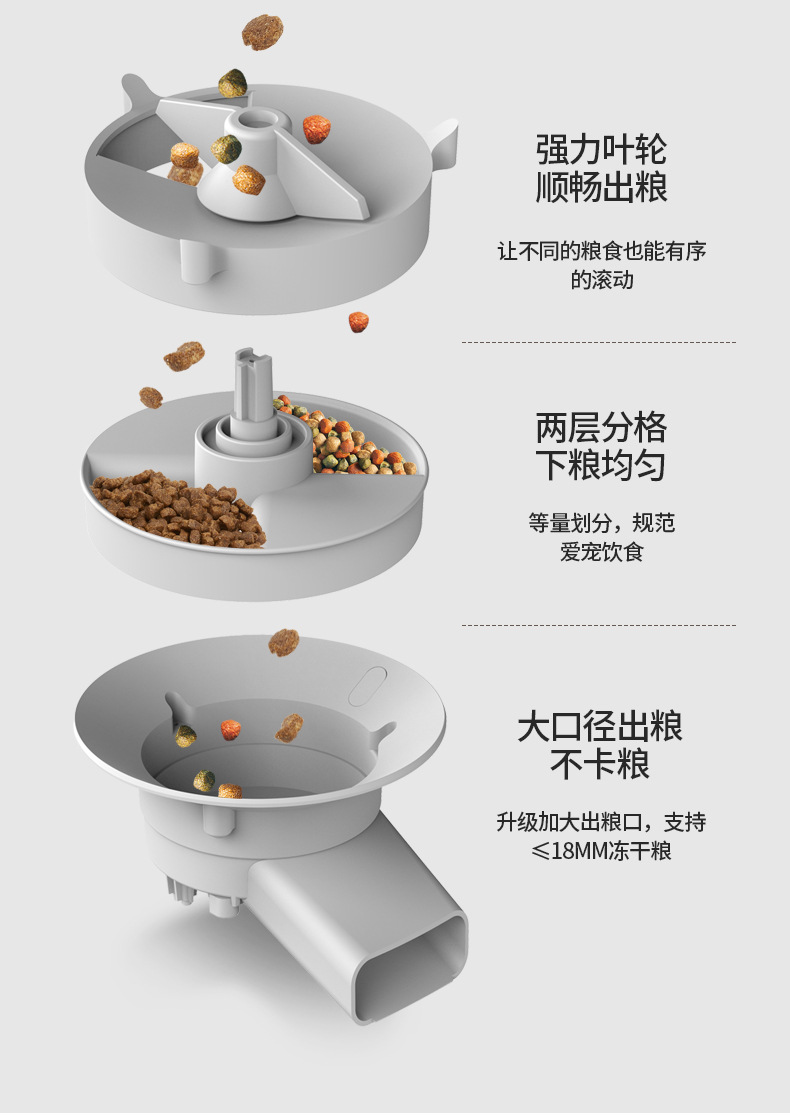 强力叶轮
顺畅出粮

让不同的粮食也能有序的滚动

两层分格
下粮均匀

等量划分，规范爱宠饮食

大口径出粮
不卡粮

升级加大出粮口，支持≤18MM冻干粮