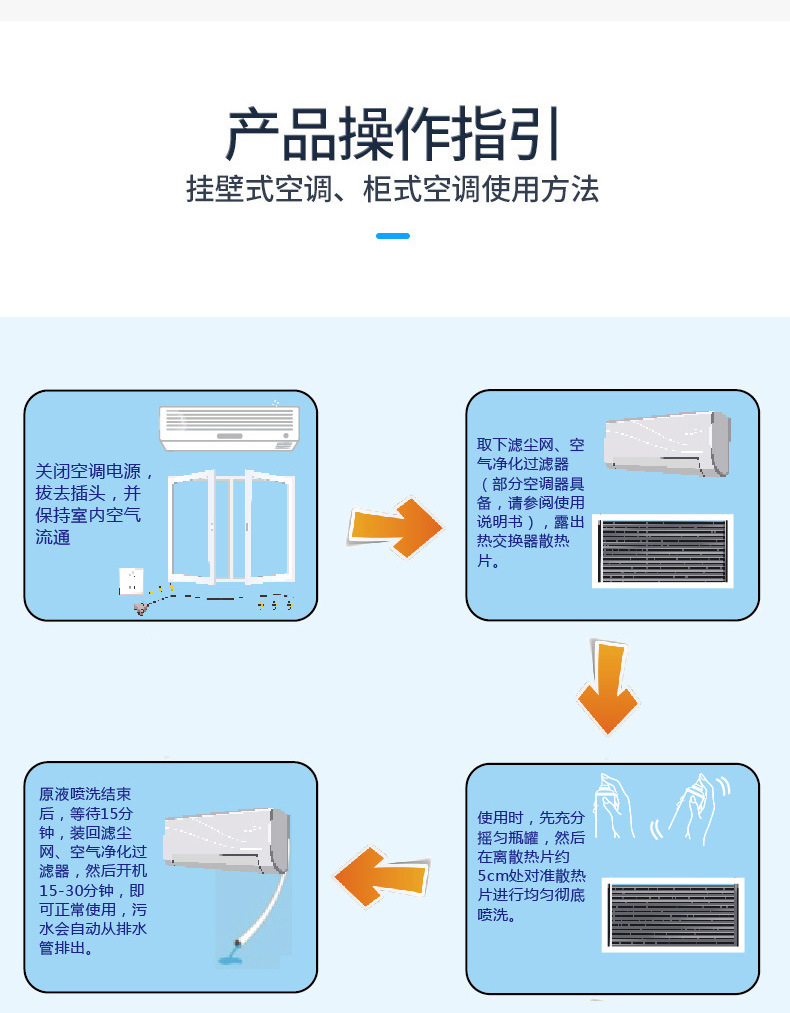 产品操作指引
挂壁式空调、柜式空调使用方法

关闭空调电源，拔去插头，并保持室内空气流通

取下滤尘网、空气净化过滤器（部分空调器具备，请参阅使用说明书），露出热交换器散热片。

使用时，先充分摇匀瓶罐，然后在离散热片约5cm处对准散热片进行均匀彻底喷洗。

原液喷洗结束后，等待15分钟，装回滤尘网、空气净化过滤器，然后开机15-30分钟，即可正常使用，污水会自动从排水管排出。