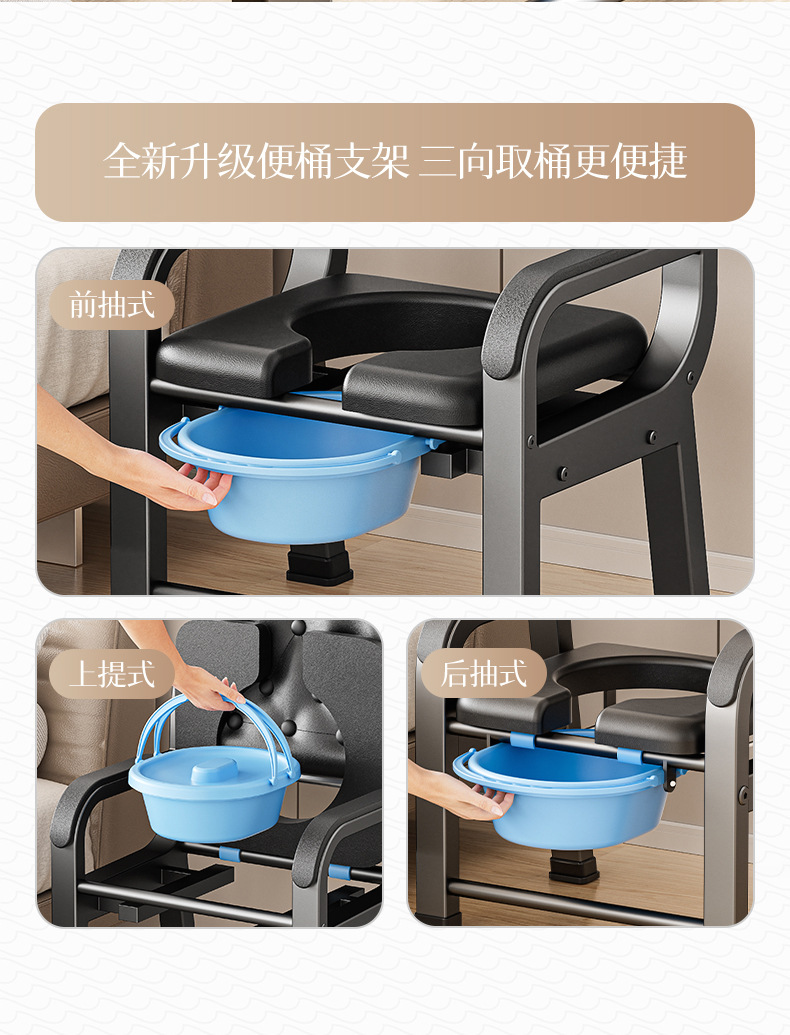 全新升级便桶支架 三向取桶更便捷

前抽式

上提式

后抽式