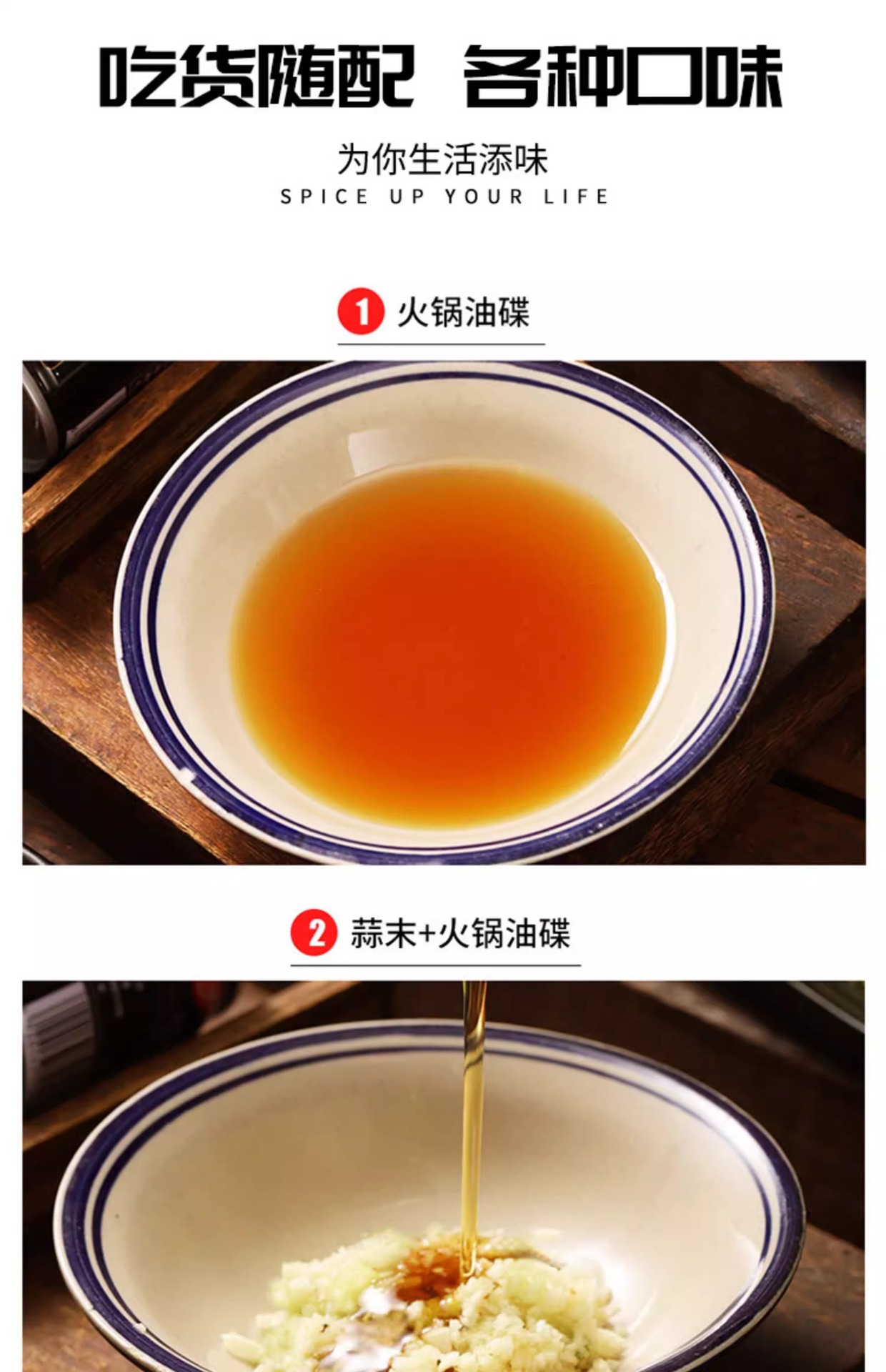 吃货随配 各种口味

为你生活添味
SPICE UP YOUR LIFE

1 火锅油碟

2 蒜末+火锅油碟