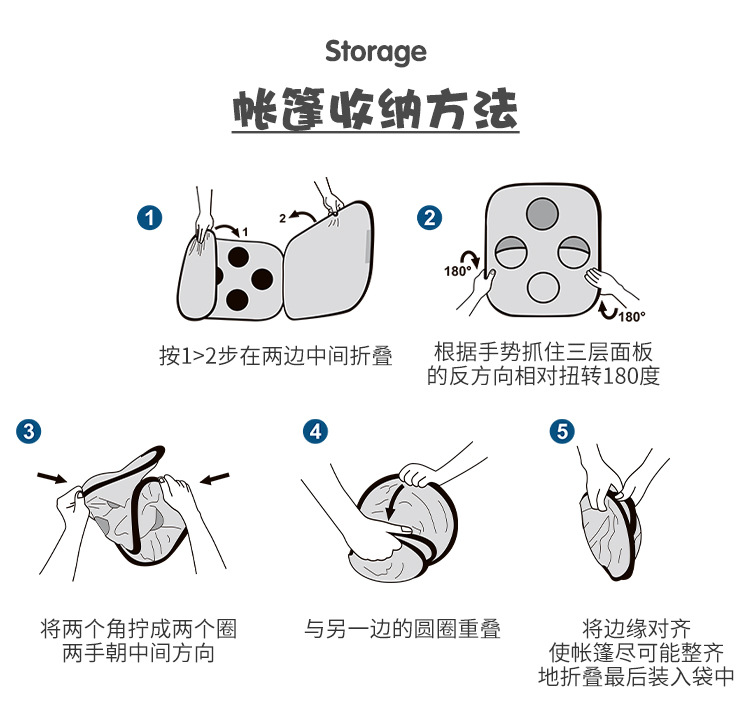 Storage

帐篷收纳方法

1

1

2

按1>2步在两边中间折叠

2

180°

180°

根据手势抓住三层面板的反方向相对扭转180度

3

将两个角拧成两个圈
两手朝中间方向

4

与另一边的圆圈重叠

5

将边缘对齐
使帐篷尽可能整齐
地折叠最后装入袋中