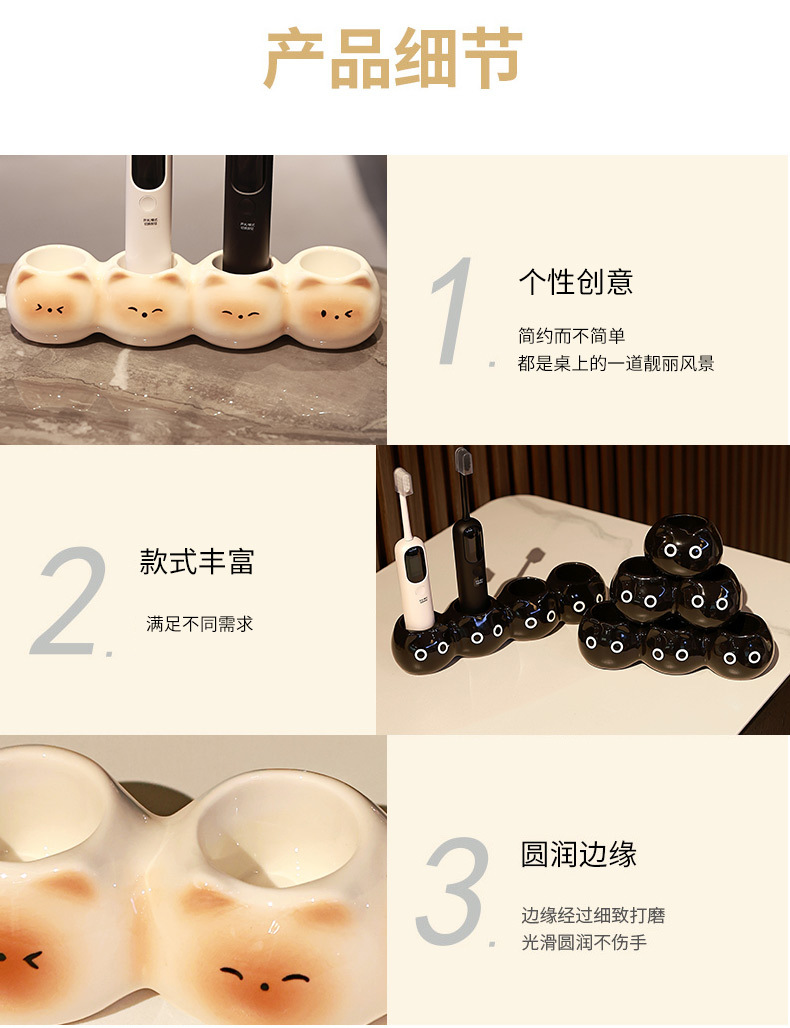 产品细节

1.

个性创意

简约而不简单
都是桌上的一道靓丽风景

2.

款式丰富

满足不同需求

3.

圆润边缘

边缘经过细致打磨
光滑圆润不伤手