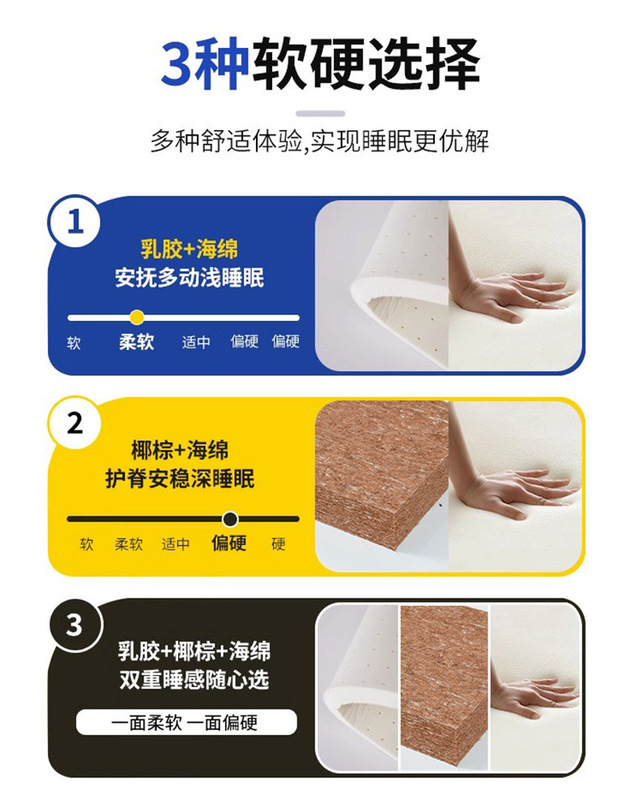 3种软硬选择

多种舒适体验,实现睡眠更优解

1

乳胶+海绵
安抚多动浅睡眠

软 柔软 适中 偏硬 偏硬

2

椰棕+海绵
护脊安稳深睡眠

软 柔软 适中 偏硬 硬

3

乳胶+椰棕+海绵
双重睡感随心选

一面柔软 一面偏硬