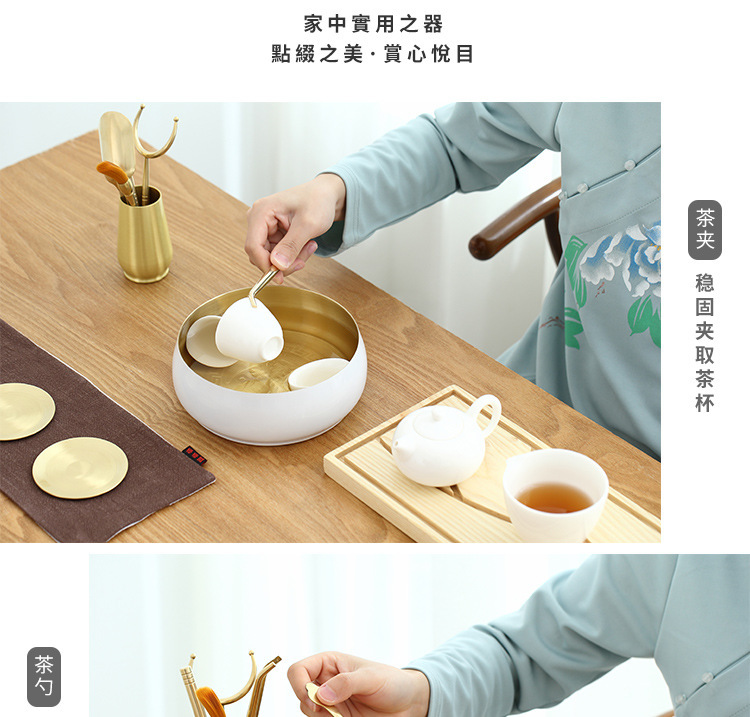 家中實用之器
點綴之美·賞心悅目

茶夹
稳固夹取茶杯

茶勺