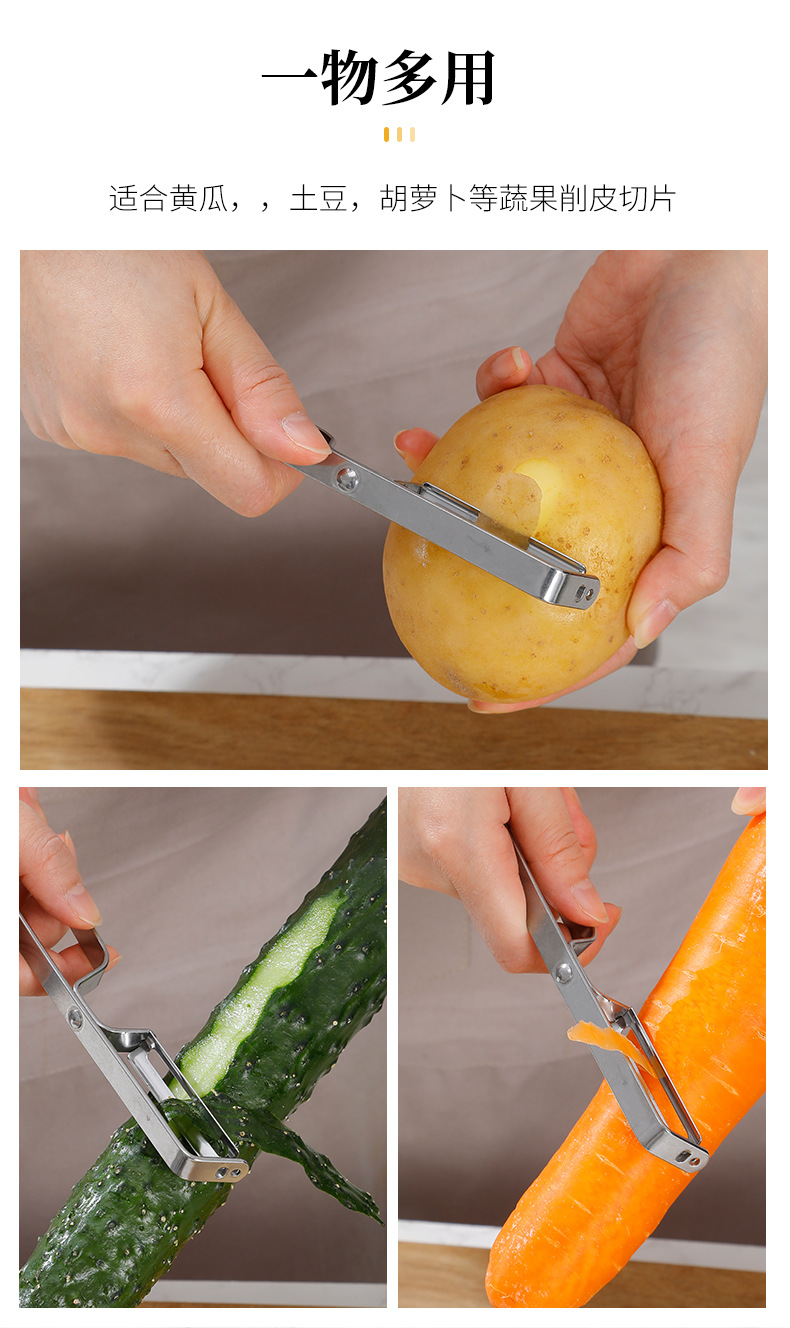 一物多用

适合黄瓜，，土豆，胡萝卜等蔬果削皮切片