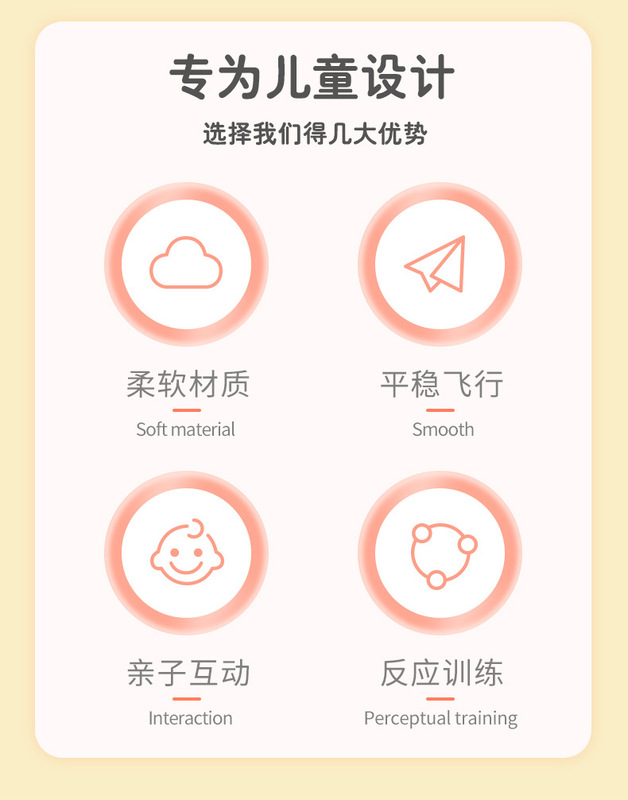 专为儿童设计

选择我们得几大优势

柔软材质

Soft material

平稳飞行

Smooth

亲子互动

Interaction

反应训练

Perceptual training