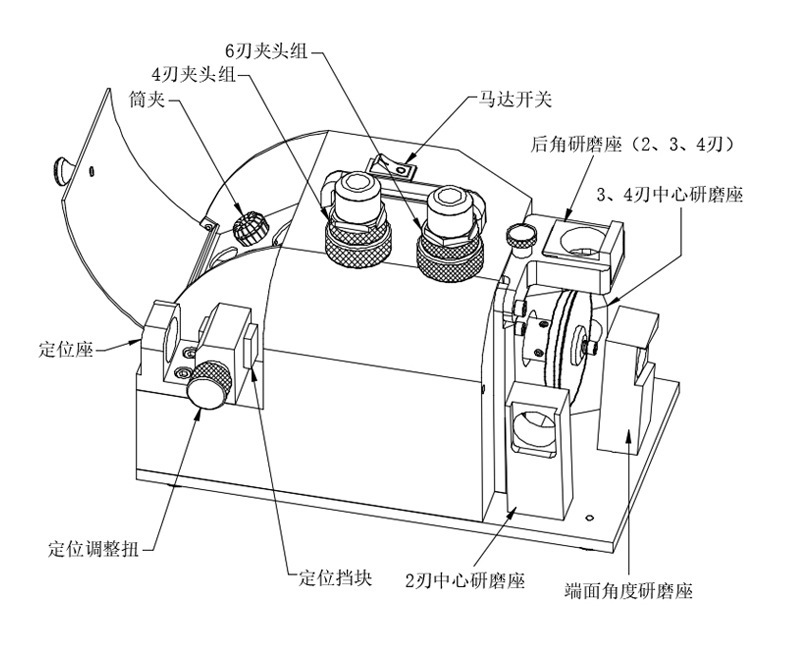 6刃夹头组

4刃夹头组

筒夹

马达开关

后角研磨座（2、3、4刃）

3、4刃中心研磨座

定位座

定位调整扭

定位挡块

2刃中心研磨座

端面角度研磨座