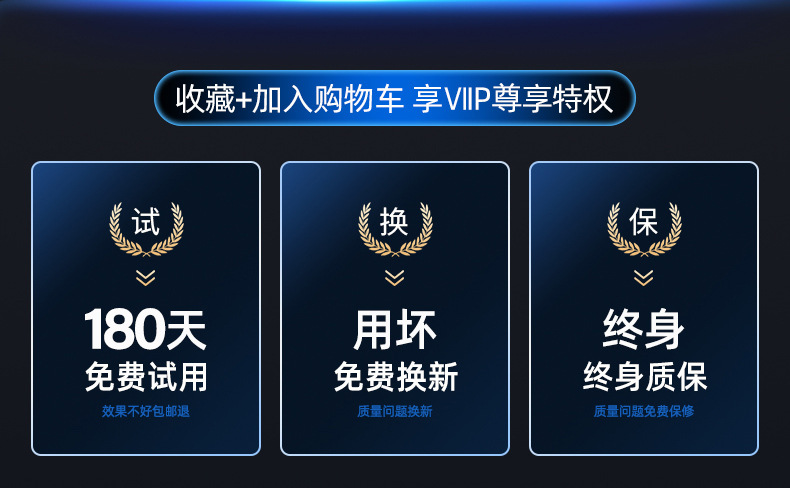 收藏+加入购物车 享VIIP尊享特权

试

180天

免费试用

效果不好包邮退

换

用坏

免费换新

质量问题换新

保

终身

终身质保

质量问题免费保修