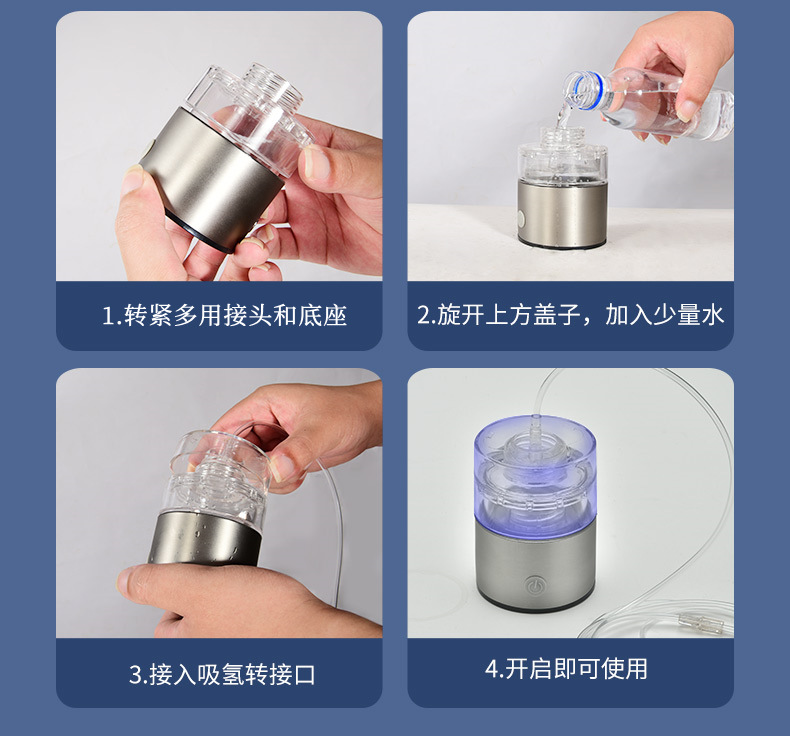 1.转紧多用接头和底座

2.旋开上方盖子，加入少量水

3.接入吸氢转接口

4.开启即可使用