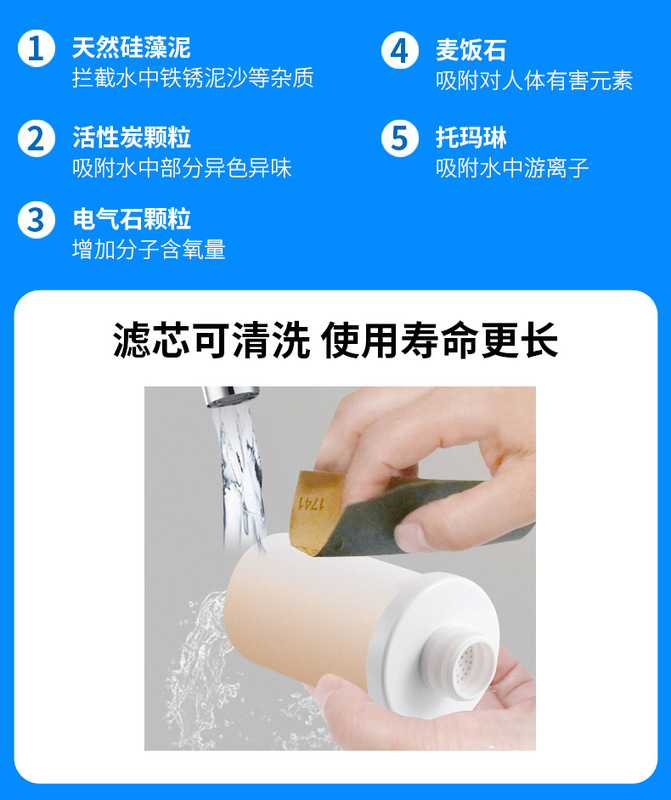 1 天然硅藻泥
拦截水中铁锈泥沙等杂质

2 活性炭颗粒
吸附水中部分异色异味

3 电气石颗粒
增加分子含氧量

4 麦饭石
吸附对人体有害元素

5 托玛琳
吸附水中游离子

滤芯可清洗 使用寿命更长

1741