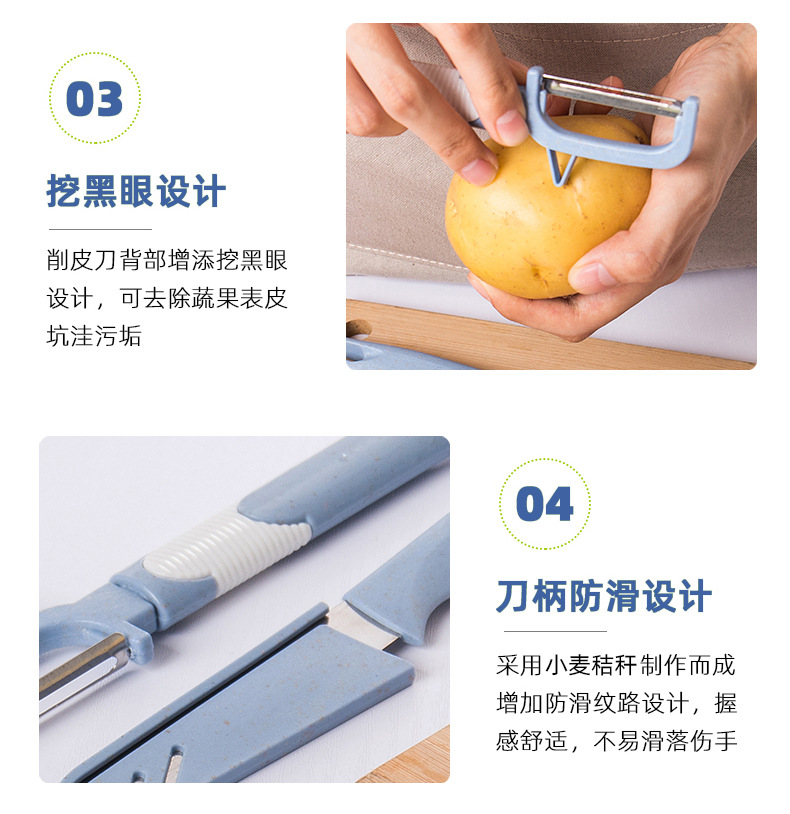 03

挖黑眼设计

削皮刀背部增添挖黑眼设计，可去除蔬果表皮坑洼污垢

04

刀柄防滑设计

采用小麦秸秆制作而成增加防滑纹路设计，握感舒适，不易滑落伤手