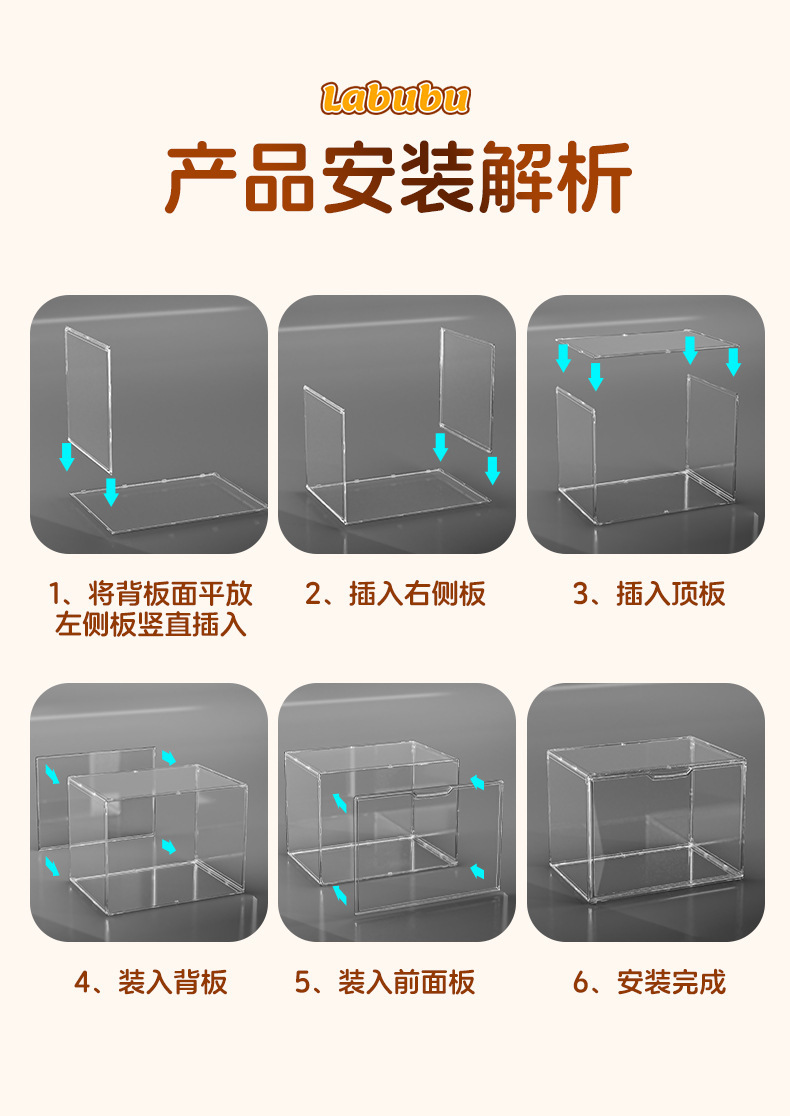 Labubu

产品安装解析

1、将背板面平放
左侧板竖直插入

2、插入右侧板

3、插入顶板

4、装入背板

5、装入前面板

6、安装完成