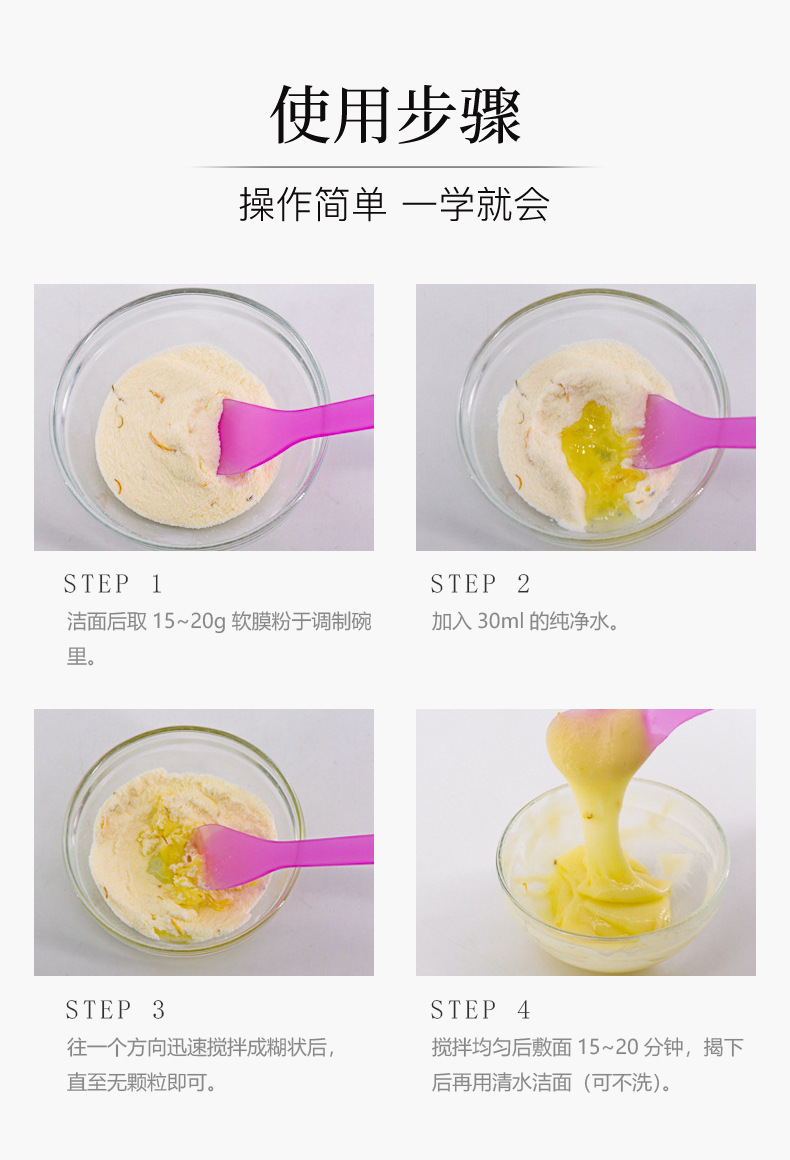 使用步骤

操作简单 一学就会

STEP 1

洁面后取 15~20g 软膜粉于调制碗里。

STEP 2

加入 30ml 的纯净水。

STEP 3

往一个方向迅速搅拌成糊状后，直至无颗粒即可。

STEP 4

搅拌均匀后敷面 15~20 分钟，揭下后再用清水洁面（可不洗）。