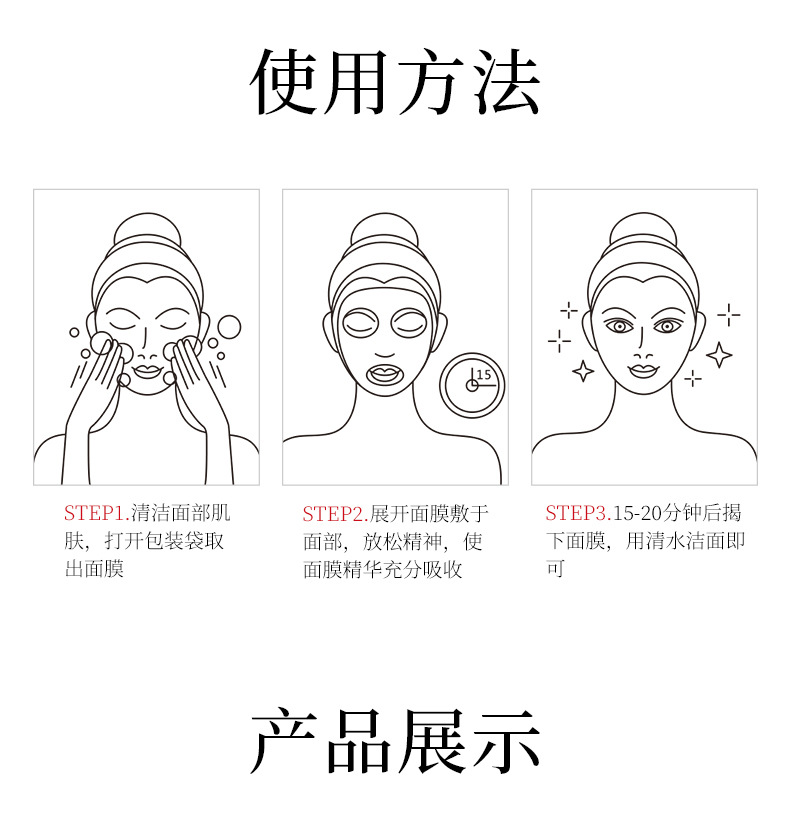 使用方法

15

STEP1.清洁面部肌肤，打开包装袋取出面膜

STEP2.展开面膜敷于面部，放松精神，使面膜精华充分吸收

STEP3.15-20分钟后揭下面膜，用清水洁面即可

产品展示