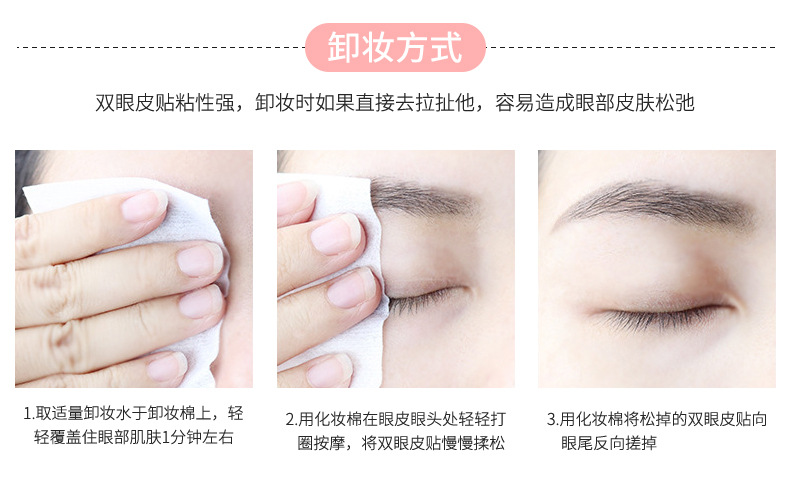 卸妆方式

双眼皮贴粘性强，卸妆时如果直接去拉扯他，容易造成眼部皮肤松弛

1.取适量卸妆水于卸妆棉上，轻轻覆盖住眼部肌肤1分钟左右

2.用化妆棉在眼皮眼头处轻轻打圈按摩，将双眼皮贴慢慢揉松

3.用化妆棉将松掉的双眼皮贴向眼尾反向搓掉